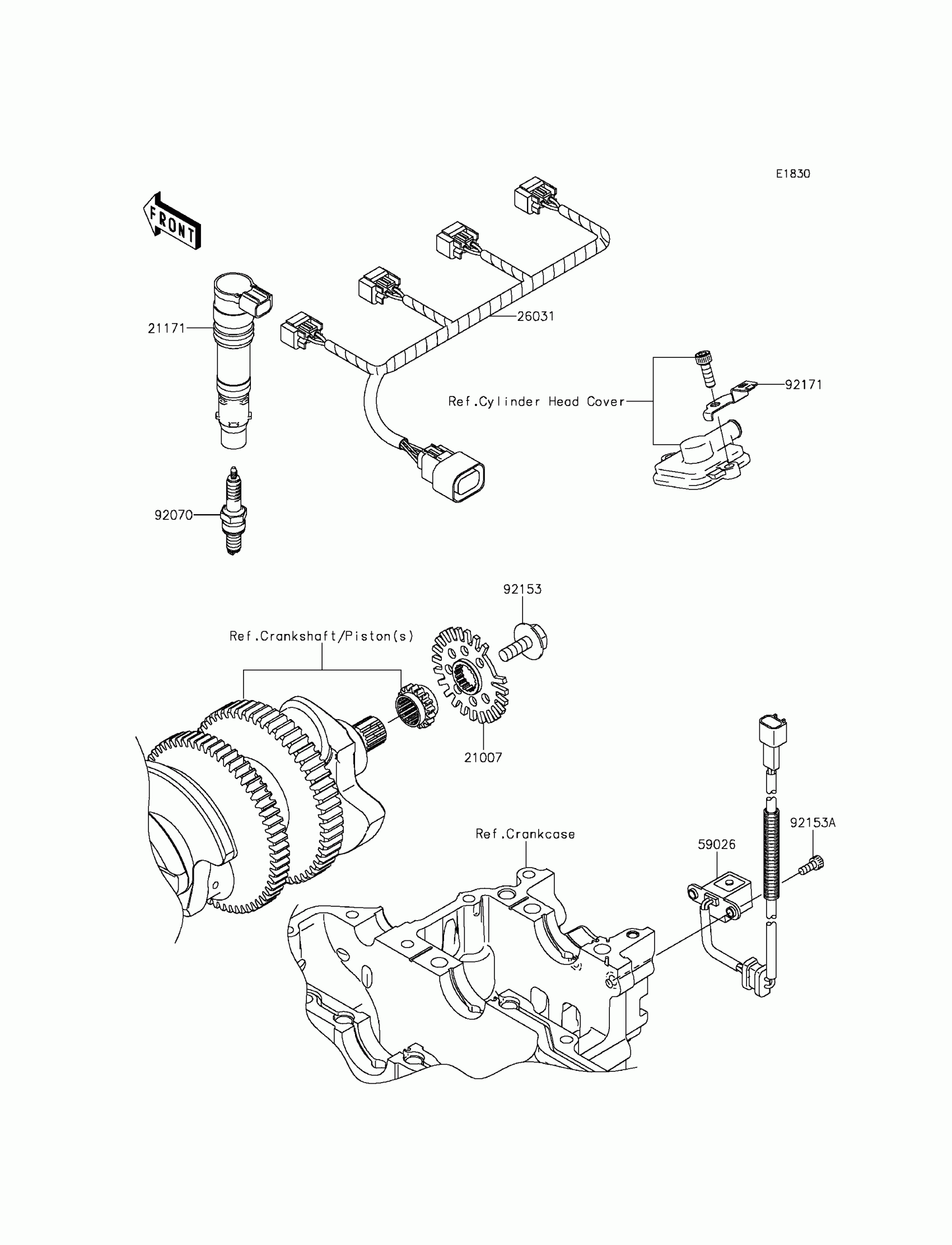 E1830

FRONT

21171

26031

Ref.Cylinder Head Cover

92171

92070

92153

Ref.Crankshaft/Piston(s)

21007

Ref.Crankcase

59026

92153A