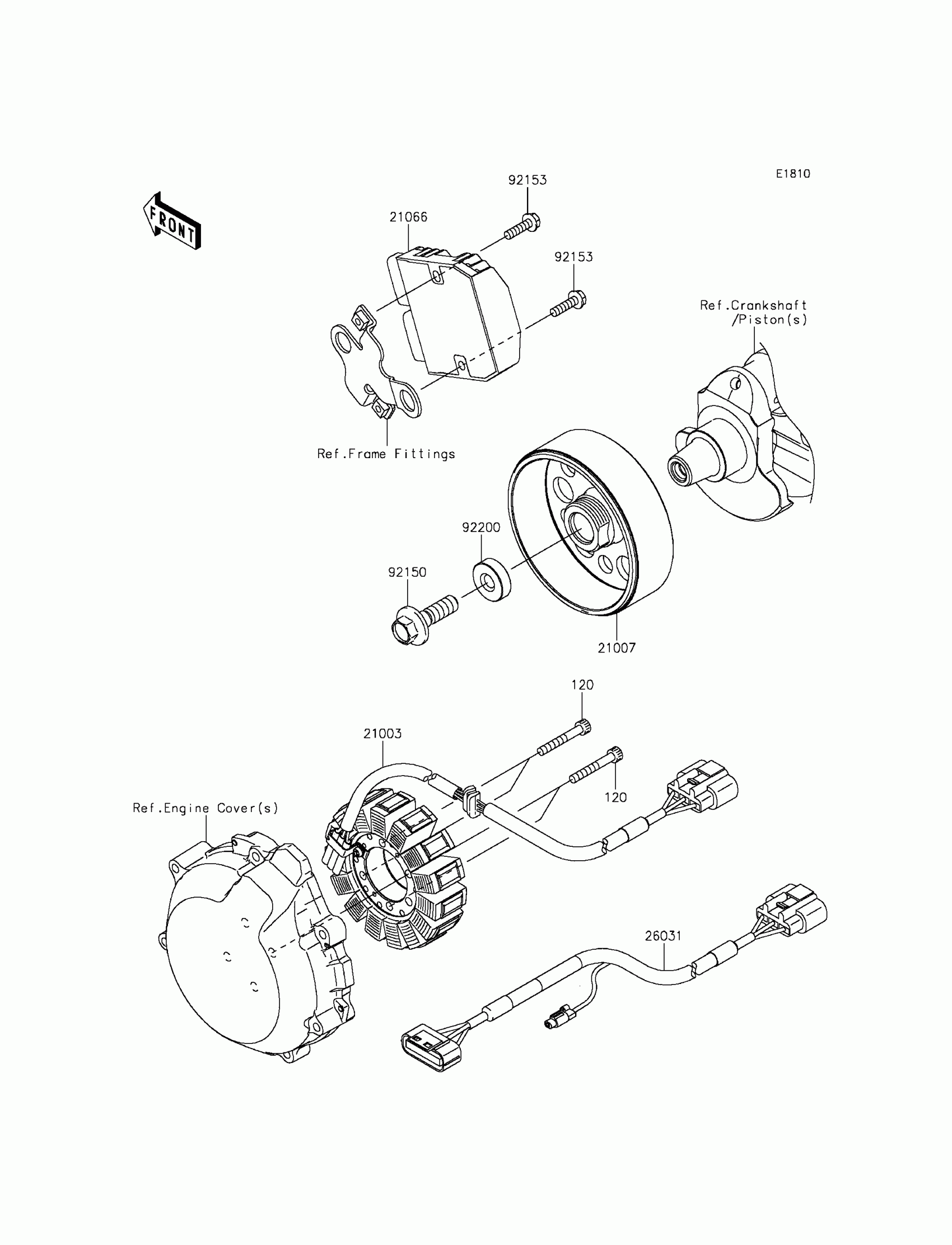 E1810

FRONT

92153

21066

92153

Ref.Crankshaft /Piston(s)

Ref.Frame Fittings

92200

92150

21007

120

21003

120

Ref.Engine Cover(s)

26031