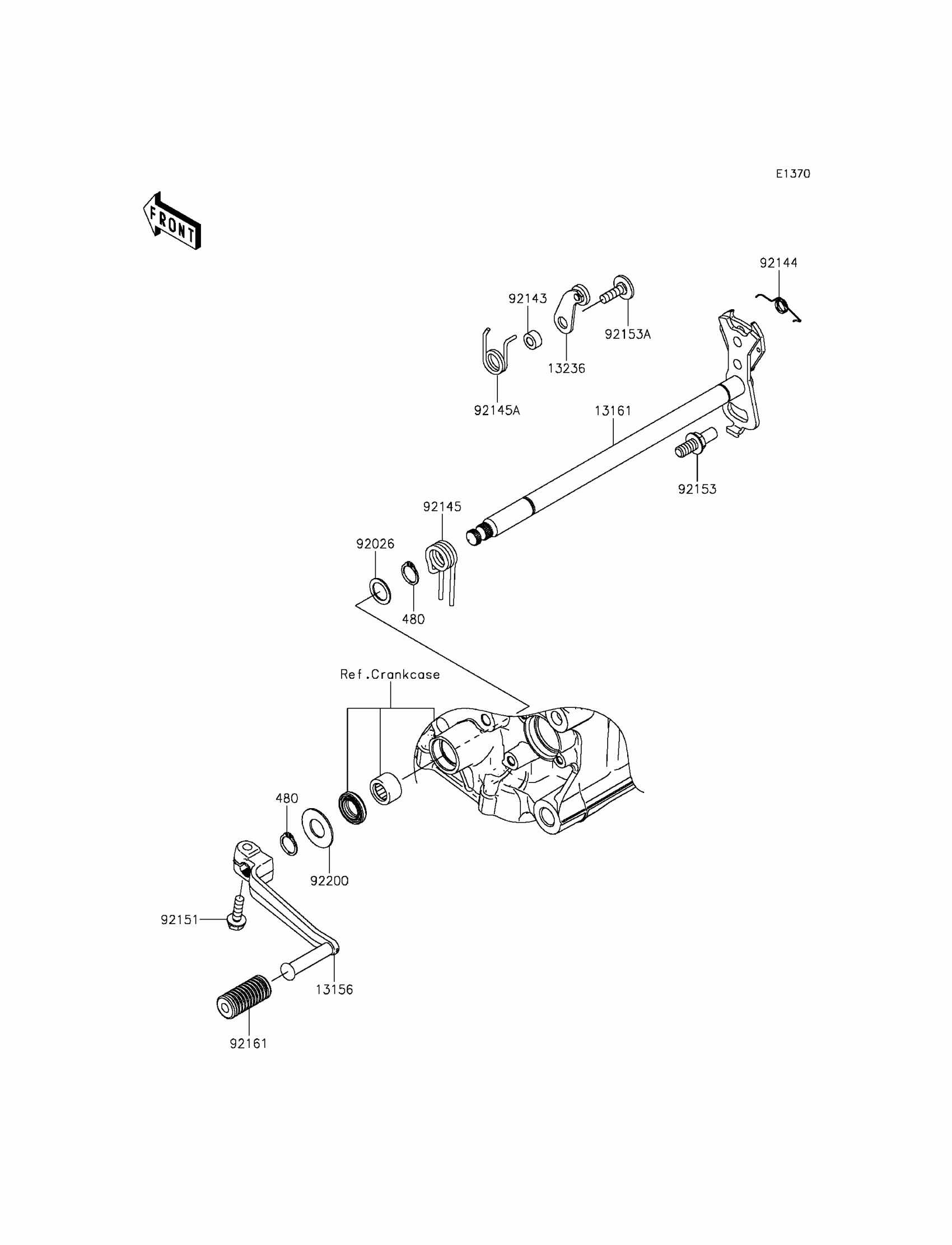 E1370

FRONT

92144

92143

92153A

13236

92145A

13161

92153

92145

92026

480

Ref.Crankcase

480

92200

92151

13156

92161