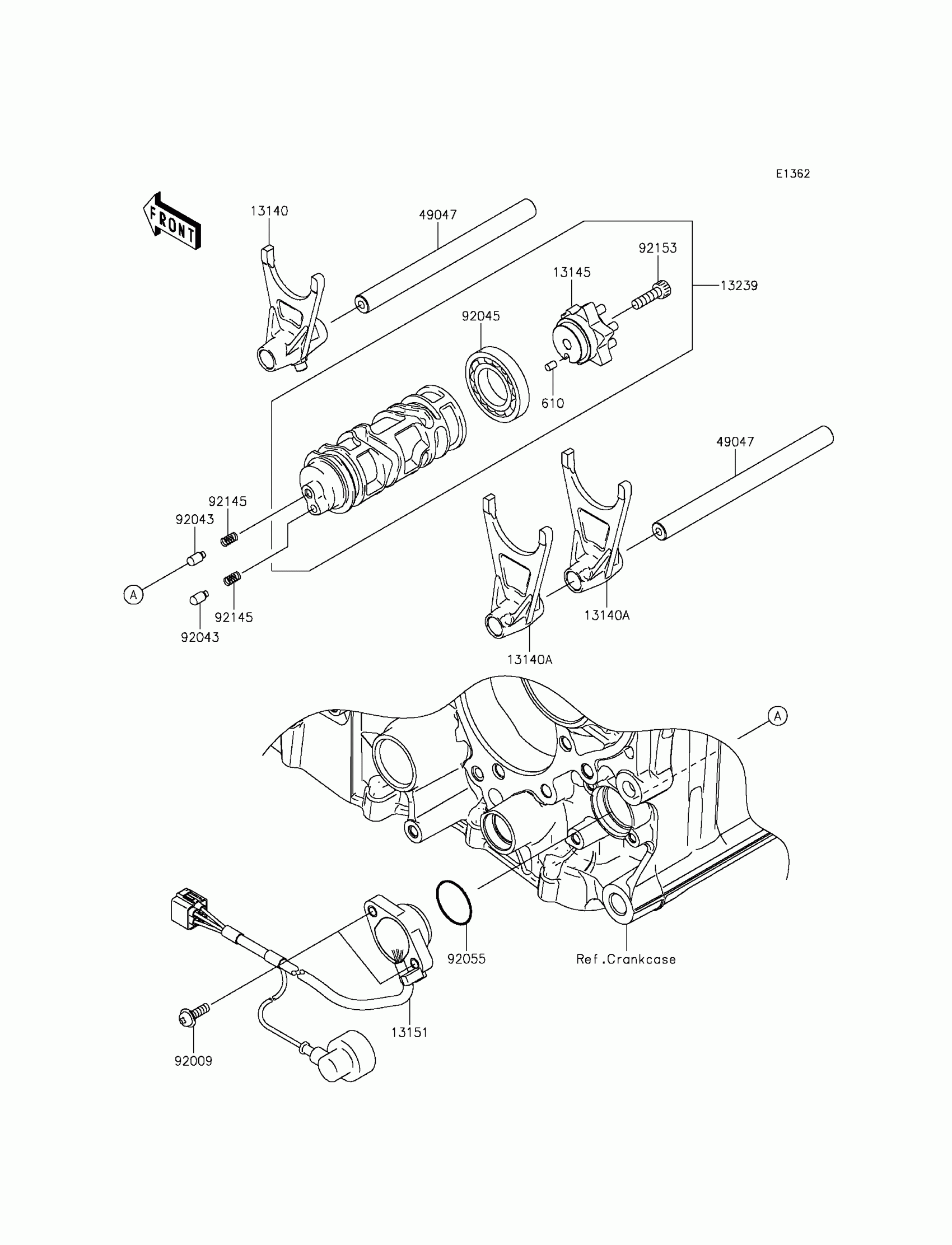 E1362

FRONT

13140
49047
92153
13145
13239
92045
610
49047
92145
92043
A
92145
92043
13140A
13140A
A
92055
Ref.Crankcase
13151
92009