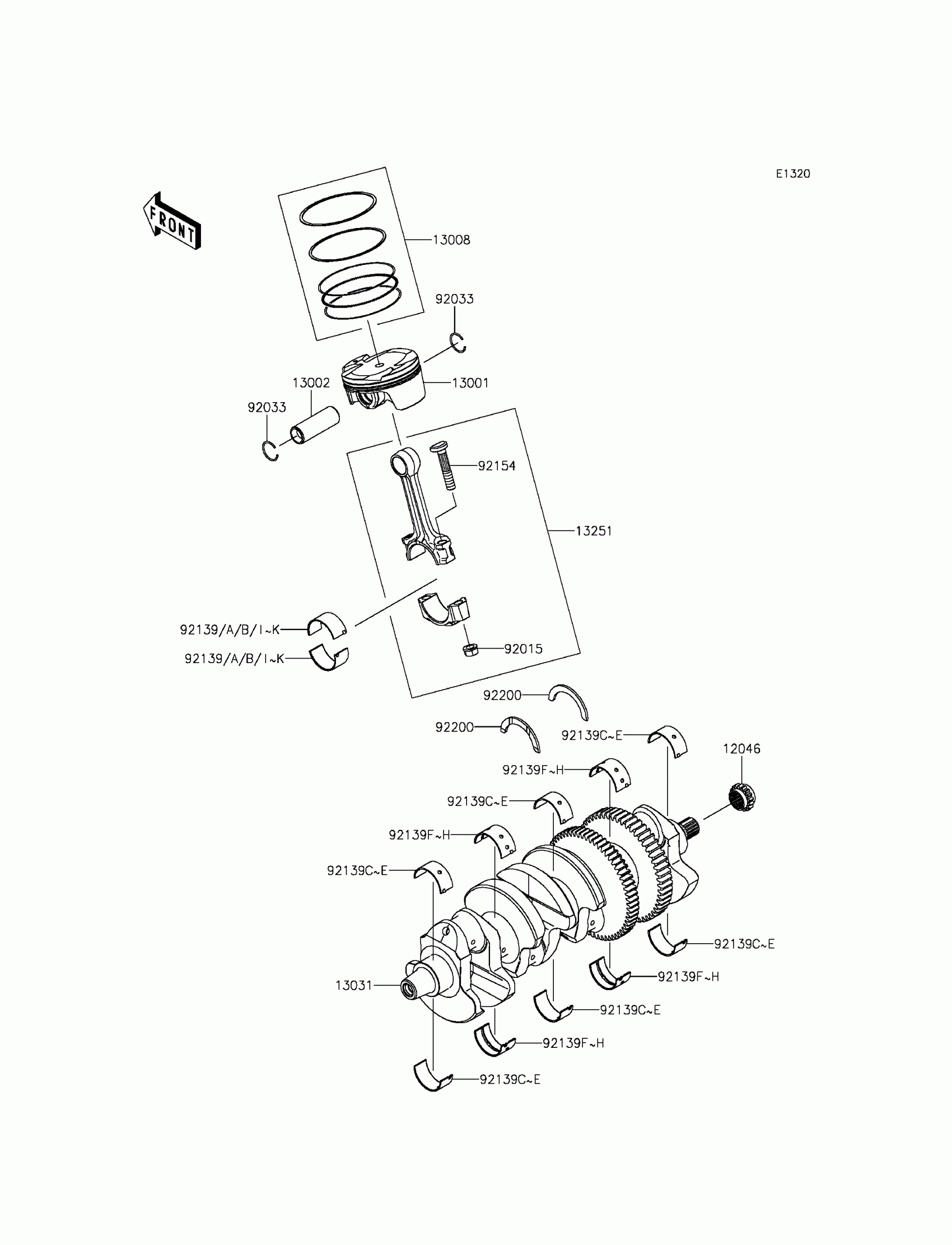 E1320

FRONT

13008

92033

13002

13001

92033

92154

13251

92139/A/B/I~K

92139/A/B/I~K

92015

92200

92200

92139C~E

12046

92139F~H

92139C~E

92139F~H

92139C~E

92139C~E

92139F~H

13031

92139C~E

92139F~H

92139C~E