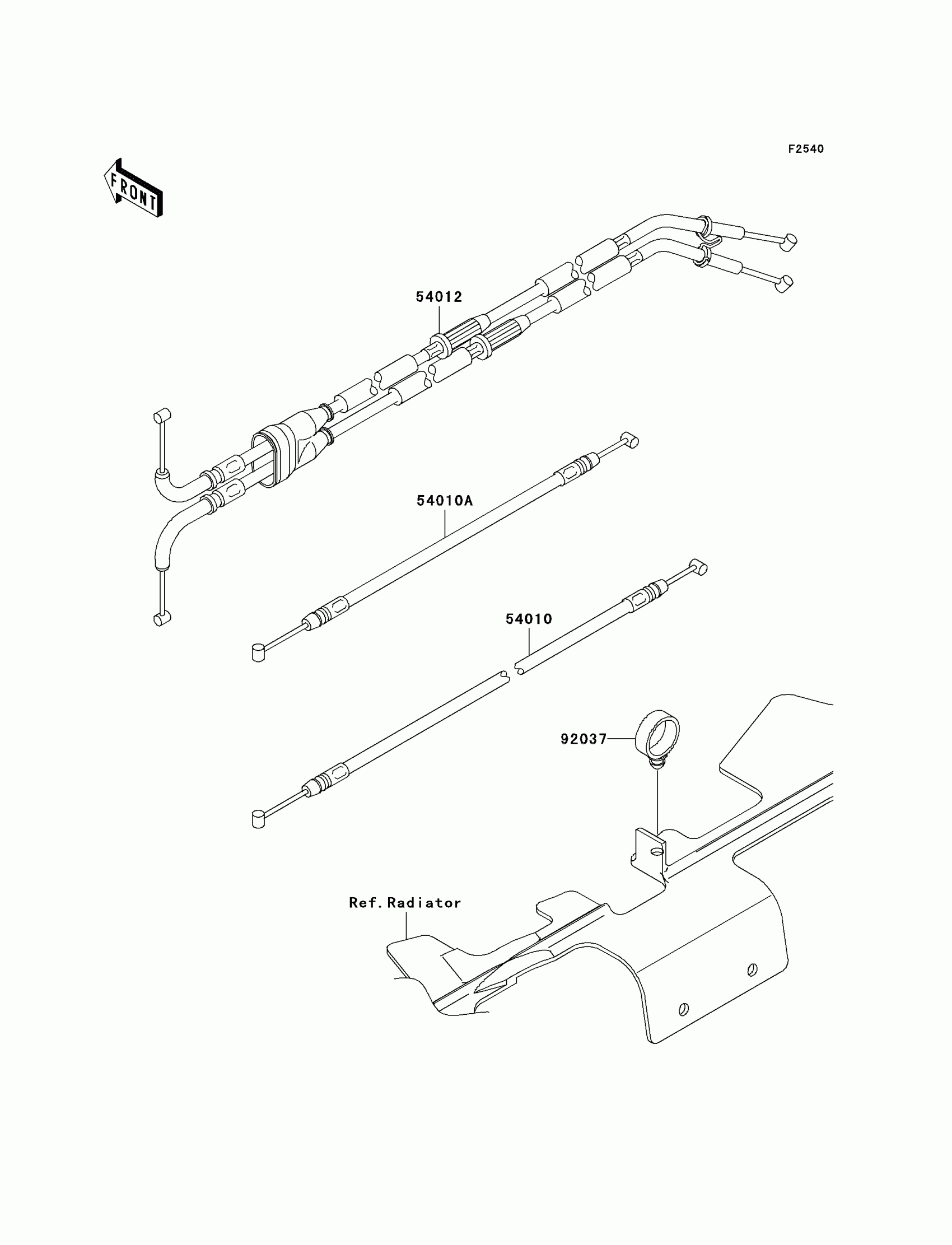 F2540

FRONT

54012

54010A

54010

92037

Ref.Radiator