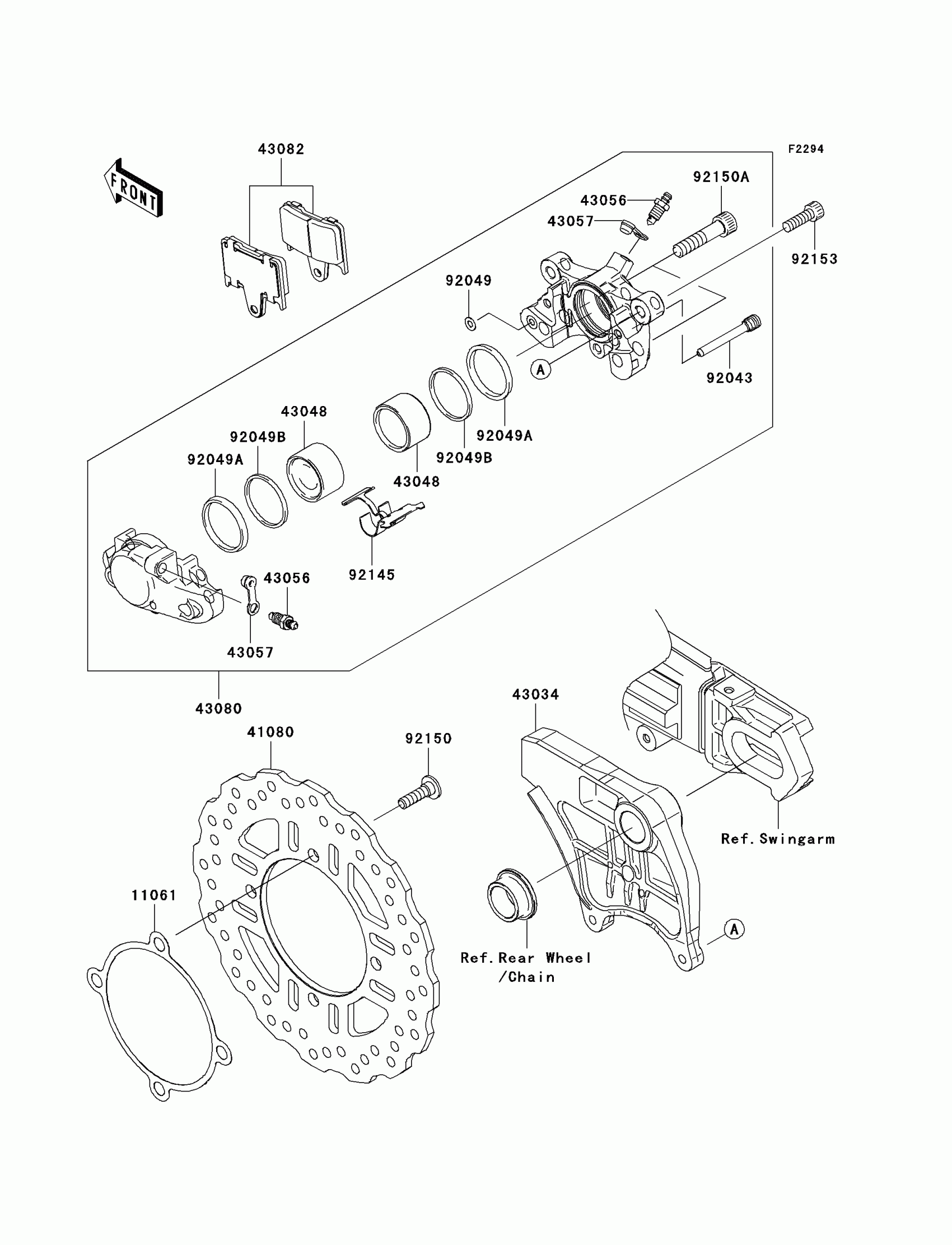 FRONT

43082

F2294

92150A

43056

43057

92153

92049

A

92043

43048

92049B

92049A

92049A

92049B

43048

92145

43056

43057

43080

43034

41080

92150

Ref.Swingarm

11061

Ref.Rear Wheel /Chain

A