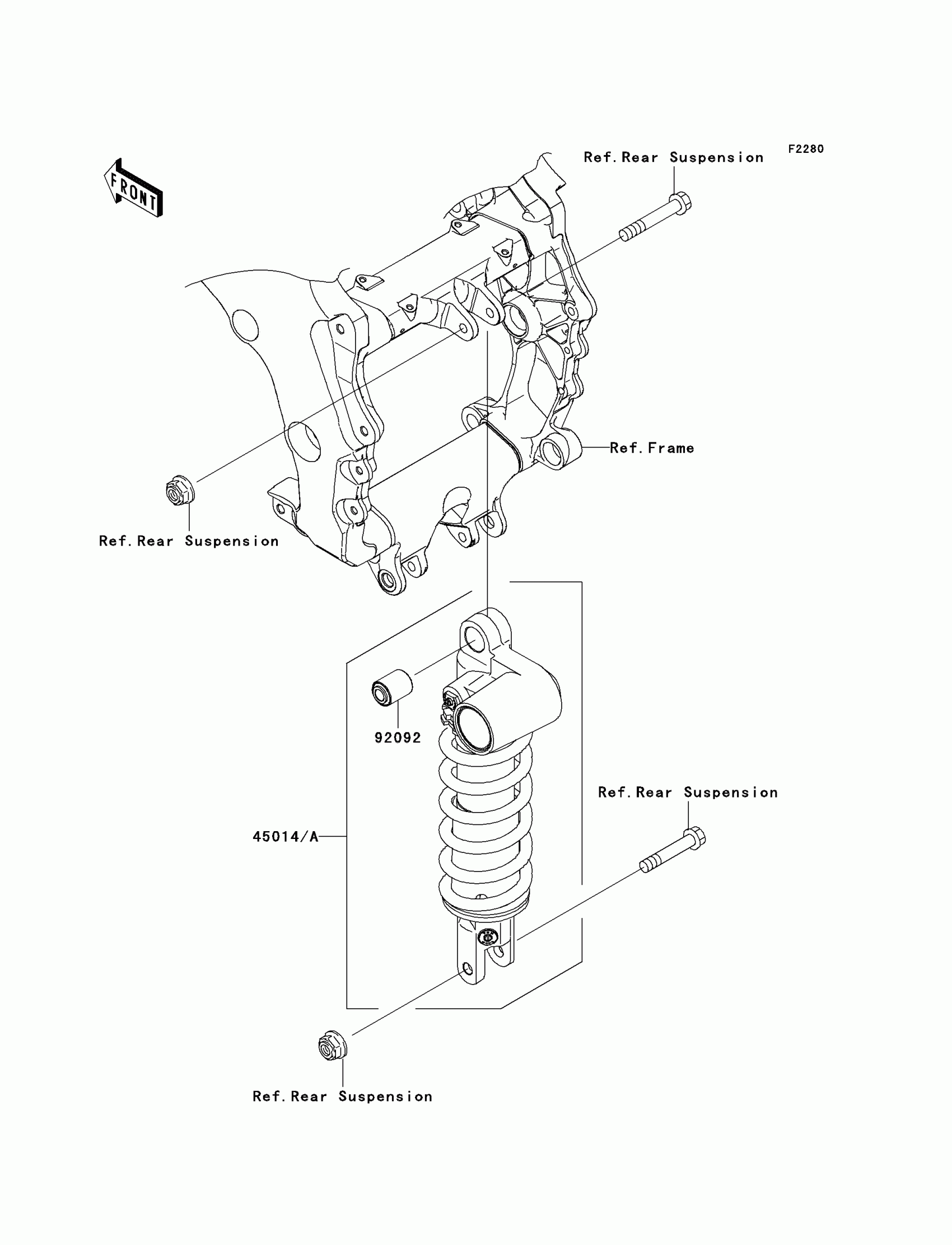 FRONT

Ref.Rear Suspension

F2280

Ref.Frame

Ref.Rear Suspension

92092

Ref.Rear Suspension

45014/A

Ref.Rear Suspension