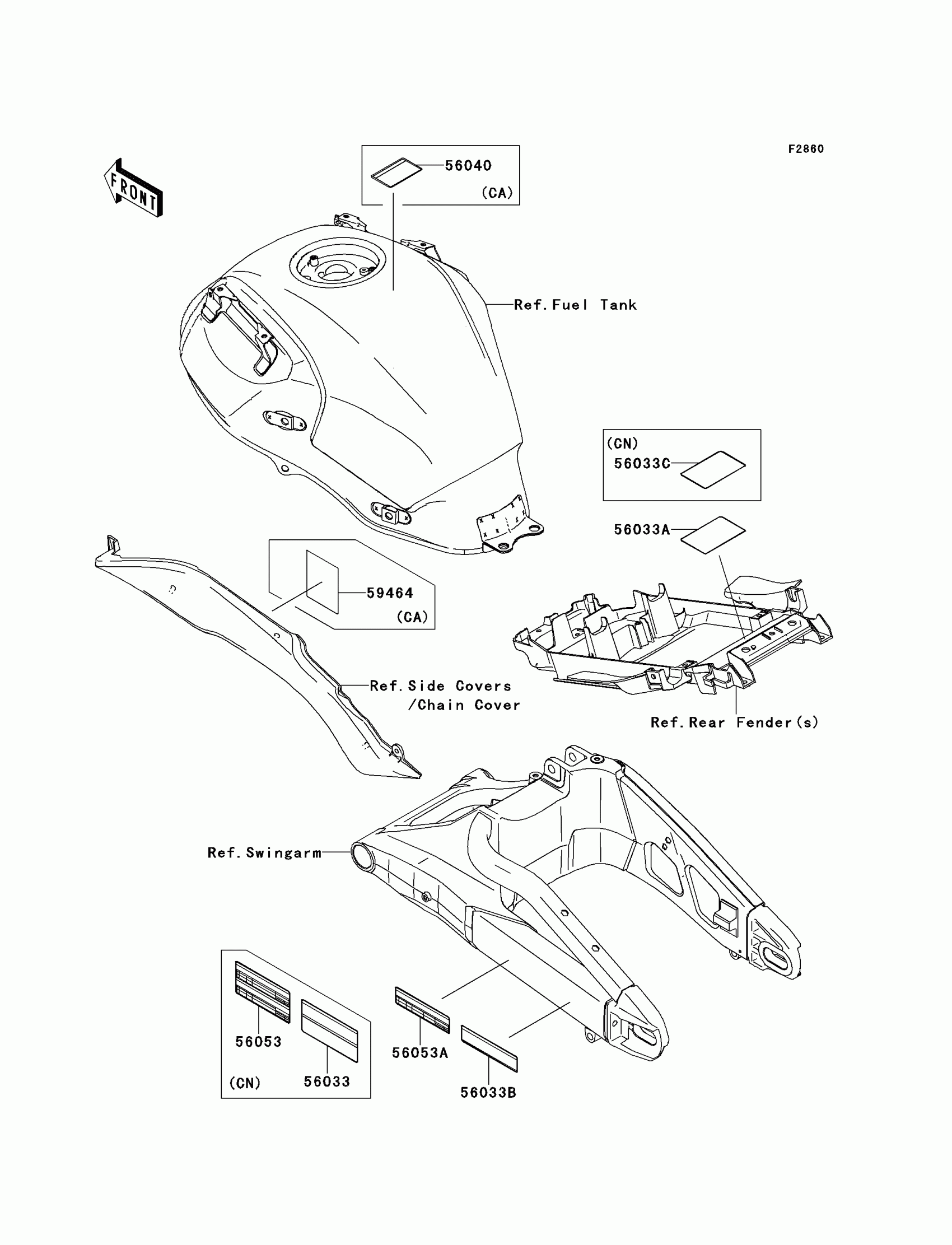 F2860

FRONT

56040
(CA)

Ref.Fuel Tank

(CN)
56033C

56033A

59464
(CA)

Ref.Side Covers
/Chain Cover

Ref.Rear Fender(s)

Ref.Swingarm

56053
(CN)
56033

56053A

56033B