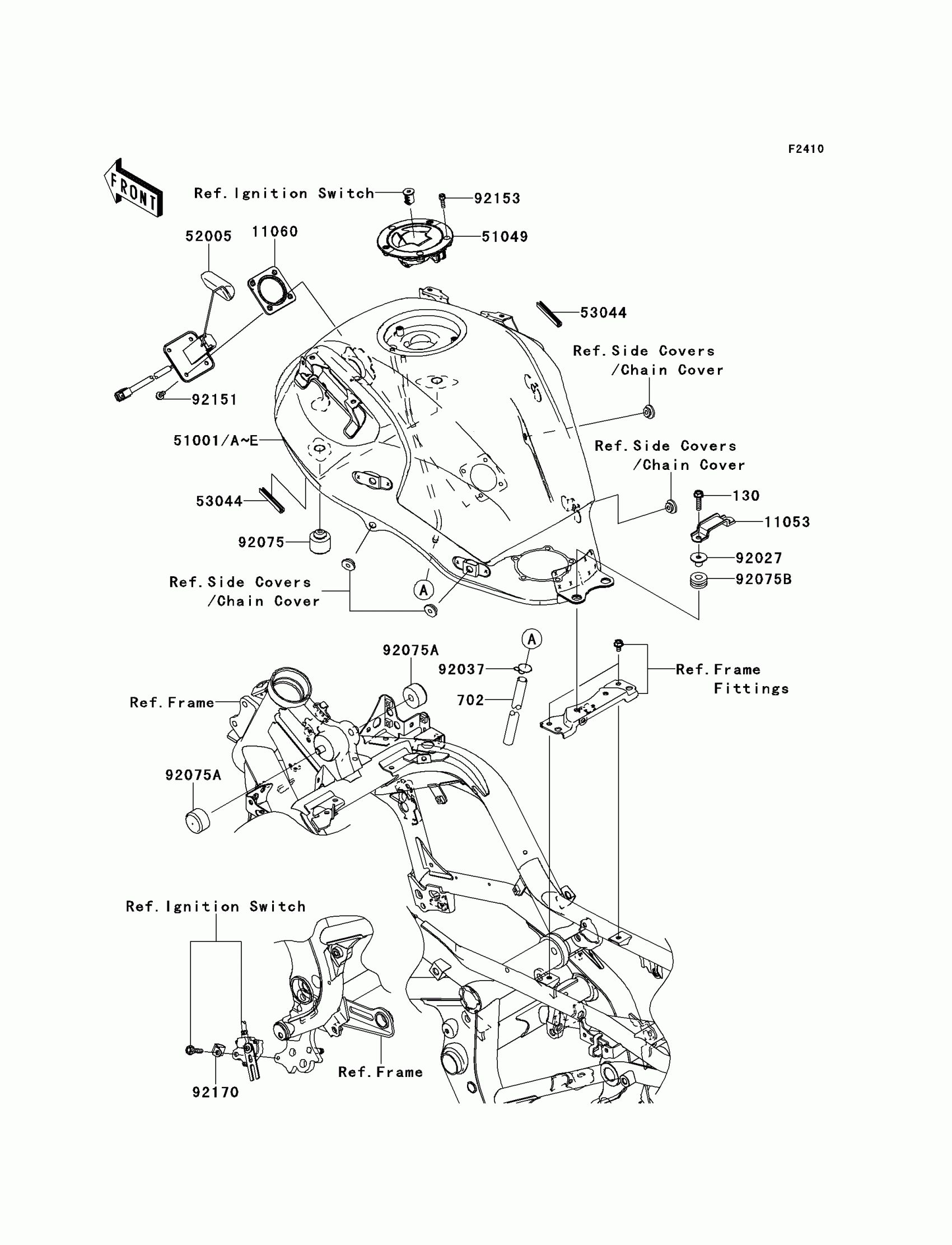 F2410

FRONT

Ref. Ignition Switch

92153

51049

52005

11060

53044

Ref. Side Covers /Chain Cover

92151

51001/A~E

Ref. Side Covers /Chain Cover

53044

130

11053

92075

92027

92075B

Ref. Side Covers /Chain Cover

A

A

92075A

92037

Ref. Frame Fittings

702

Ref. Frame

92075A

Ref. Ignition Switch

Ref. Frame

92170