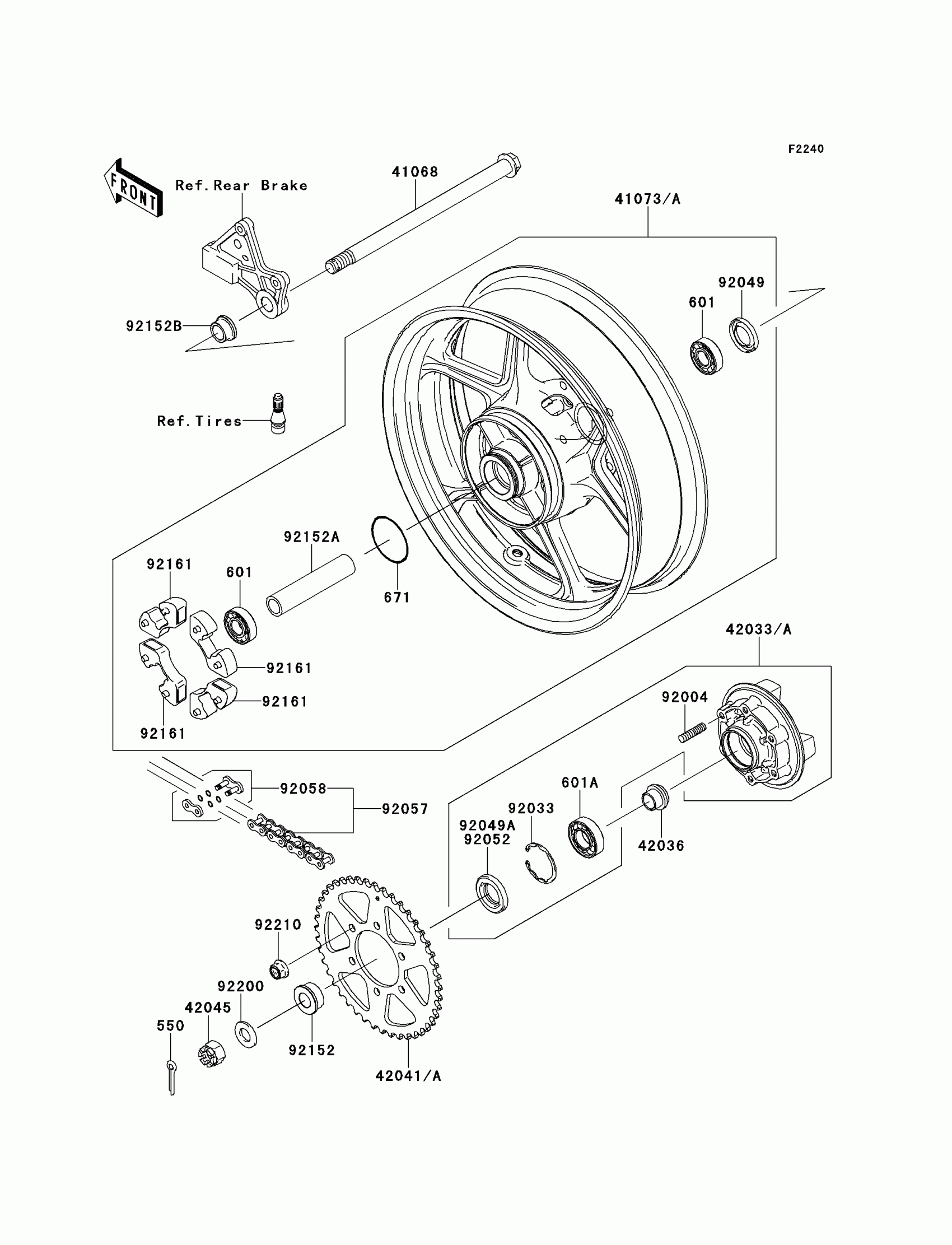 F2240

FRONT

Ref.Rear Brake

41068

41073/A

92049

601

92152B

Ref.Tires

92152A

92161

601

671

92161

92161

92161

42033/A

92004

92058

92057

601A

92033

92049A

92052

42036

92210

92200

42045

550

92152

42041/A