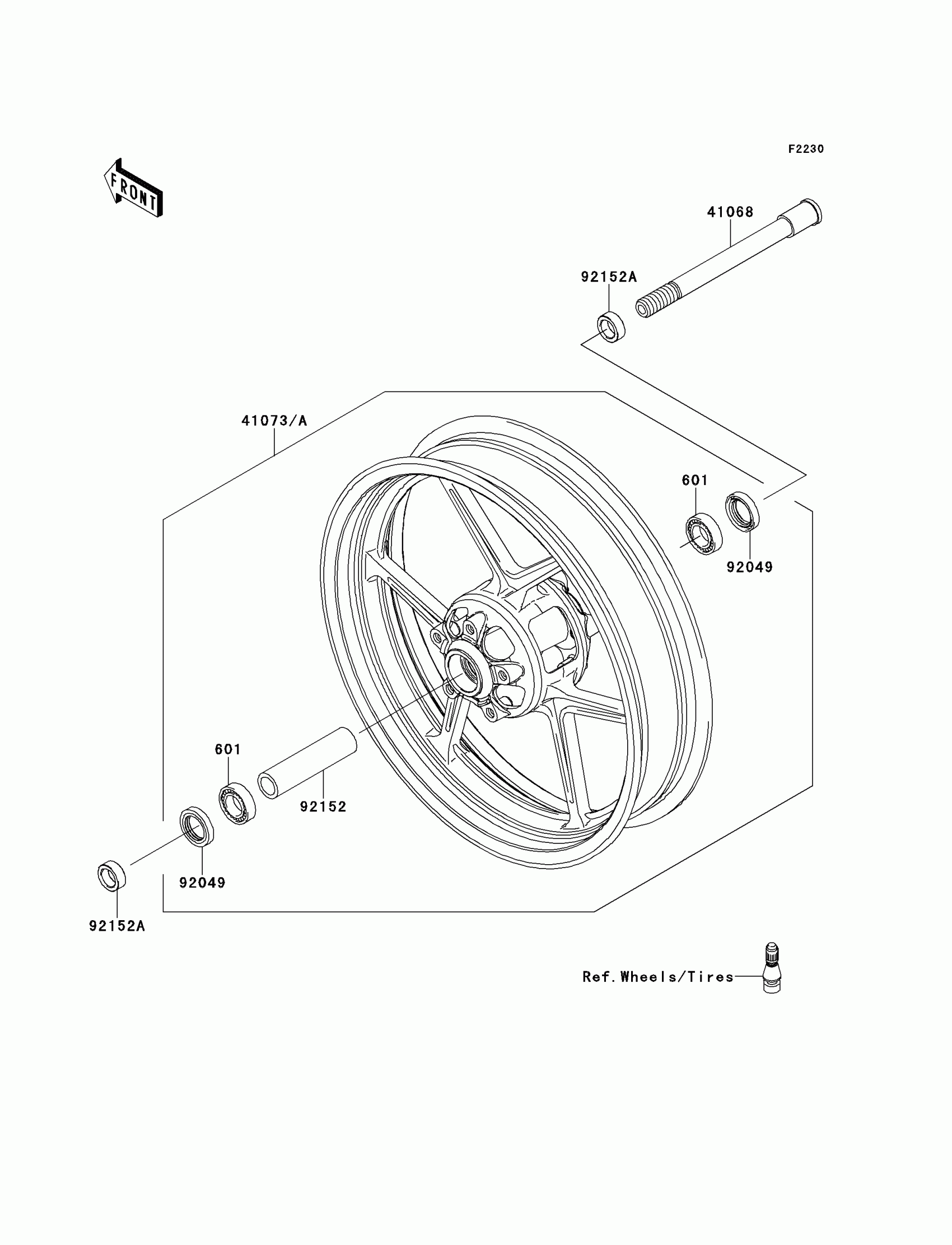 F2230

FRONT

41068

92152A

41073/A

601

92049

601

92152

92049

92152A

Ref.Wheels/Tires