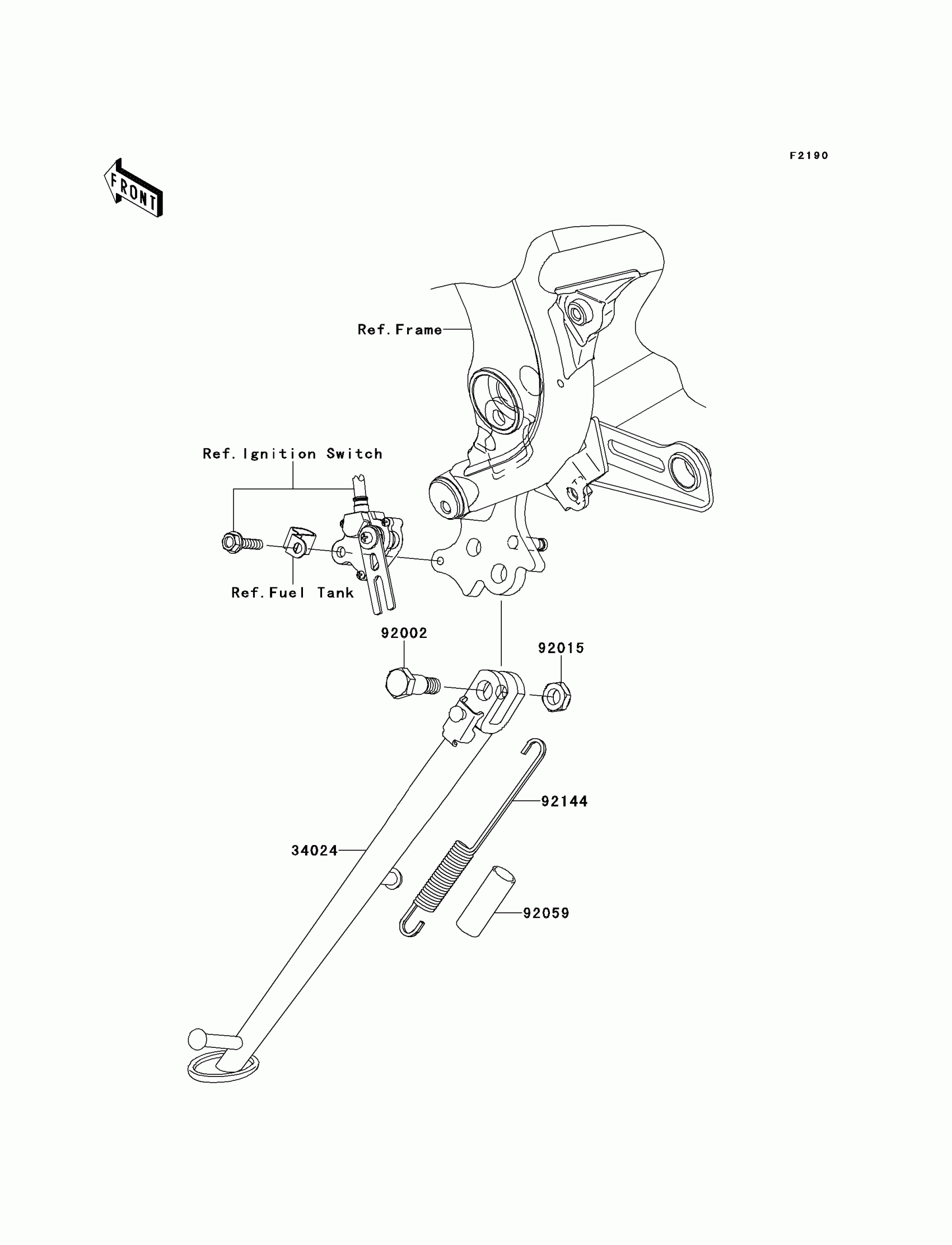 F2190

FRONT

Ref.Frame

Ref.Ignition Switch

Ref.Fuel Tank

92002

92015

92144

34024

92059