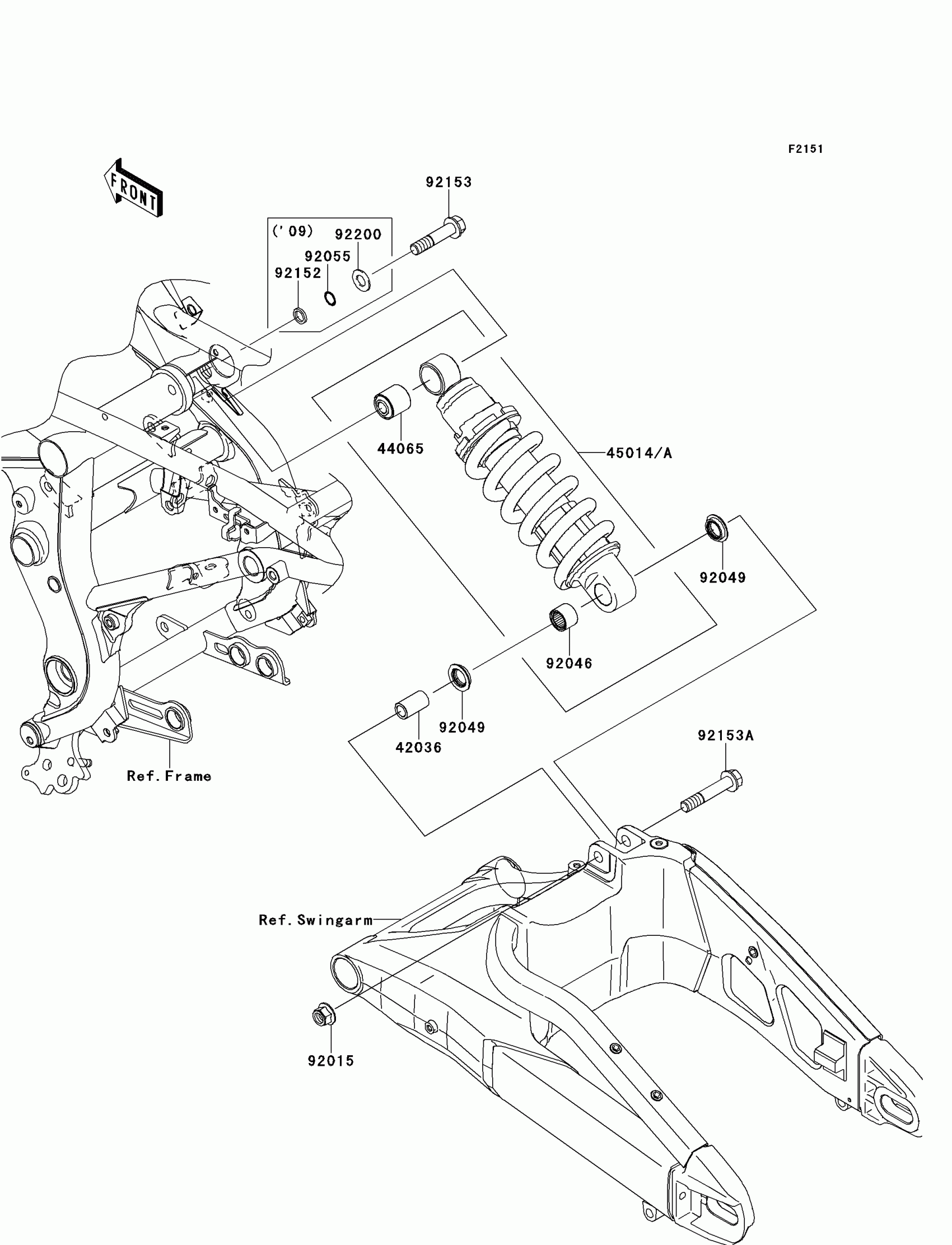 F2151

FRONT

92153

('09)
92200
92055
92152

44065

45014/A

92049

92046

92049

42036

92153A

Ref.Frame

Ref.Swingarm

92015