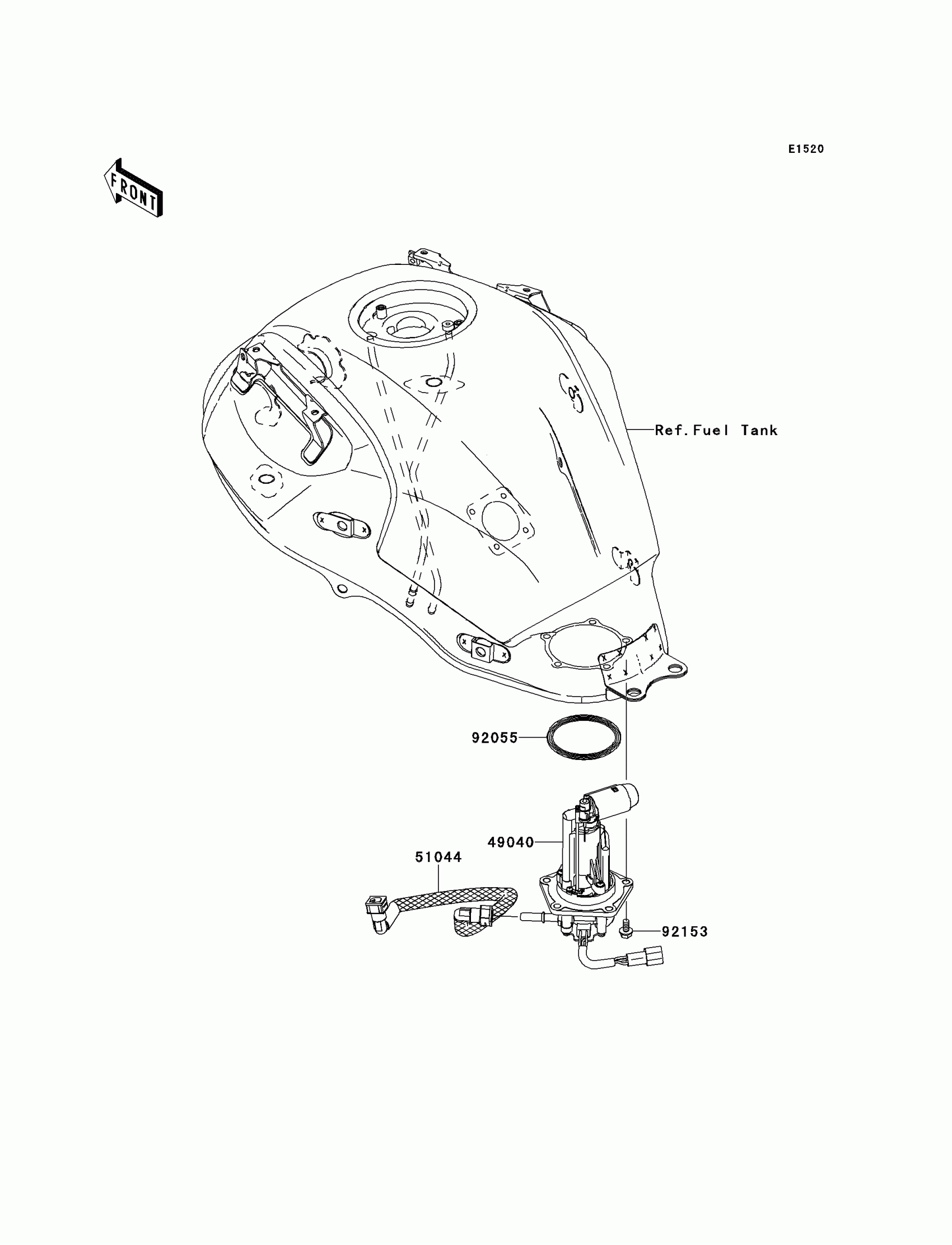 E1520

FRONT

Ref.Fuel Tank

92055

49040

51044

92153