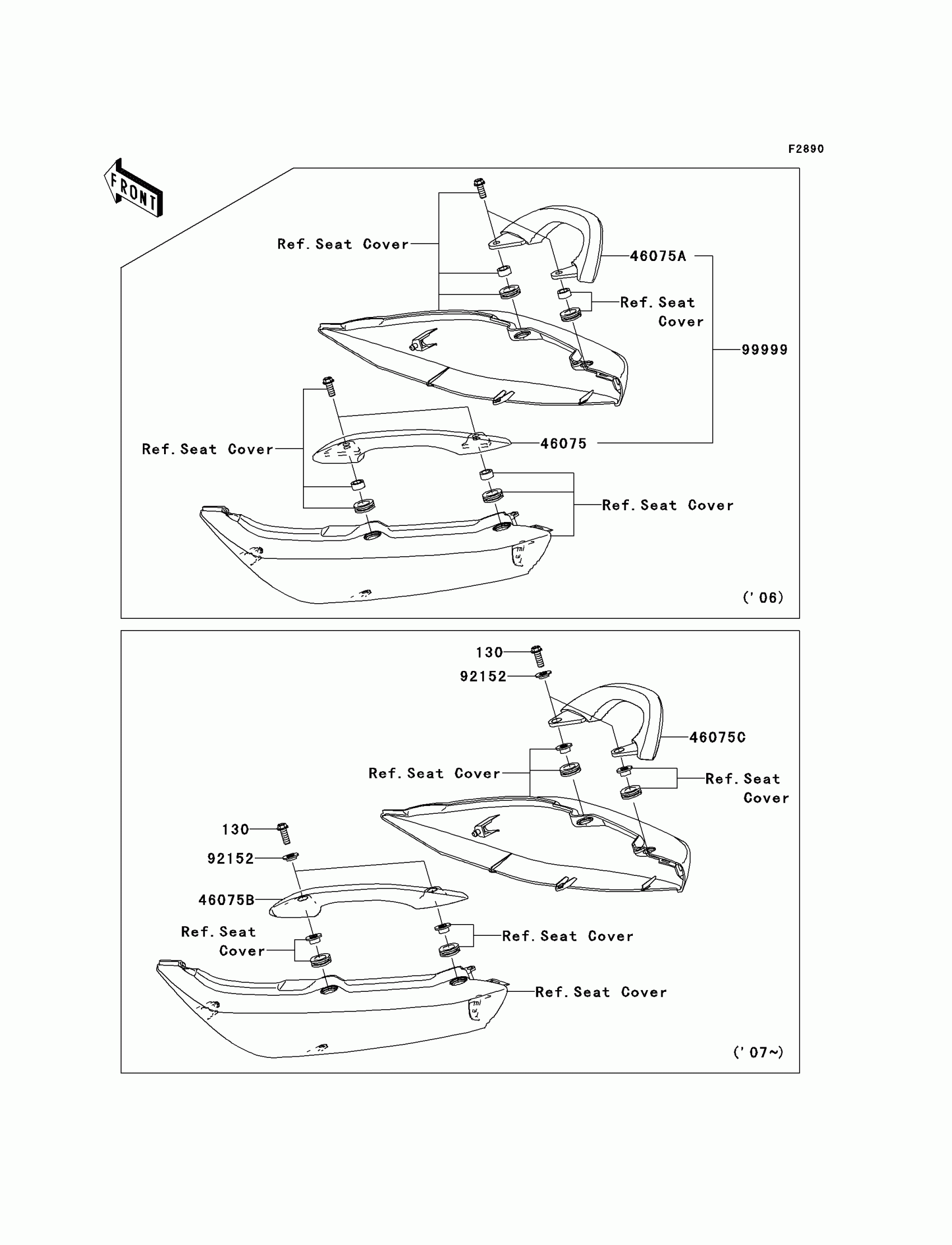 F2890

FRONT

Ref. Seat Cover

46075A

Ref. Seat Cover

99999

Ref. Seat Cover

46075

Ref. Seat Cover

('06)

130

92152

46075C

Ref. Seat Cover

Ref. Seat Cover

130

92152

46075B

Ref. Seat Cover

Ref. Seat Cover

Ref. Seat Cover

('07~)