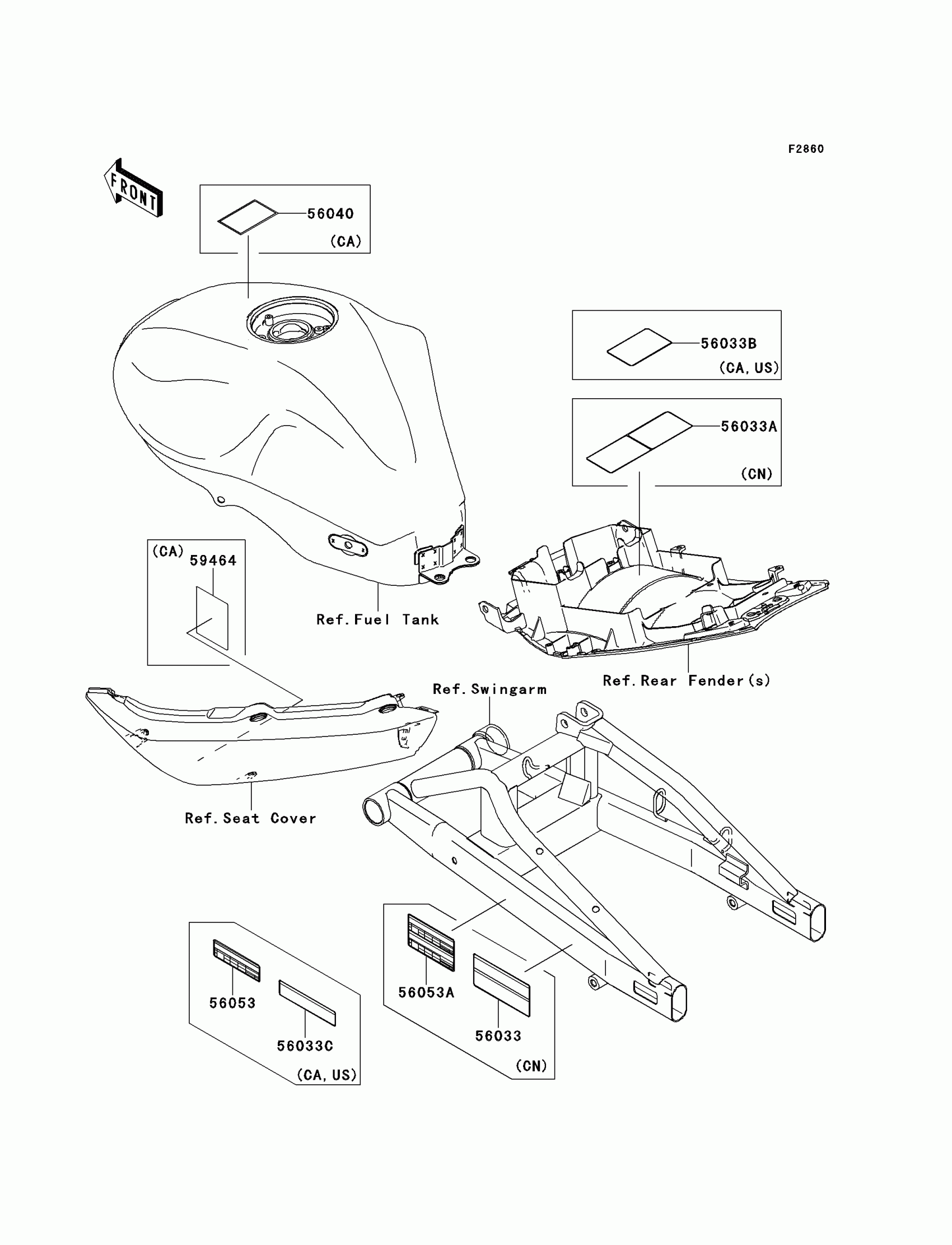 F2860

FRONT

56040
(CA)

56033B
(CA, US)

56033A
(CN)

(CA)
59464

Ref. Fuel Tank

Ref. Rear Fender(s)

Ref. Swingarm

Ref. Seat Cover

56053

56033C

(CA, US)

56053A

56033

(CN)