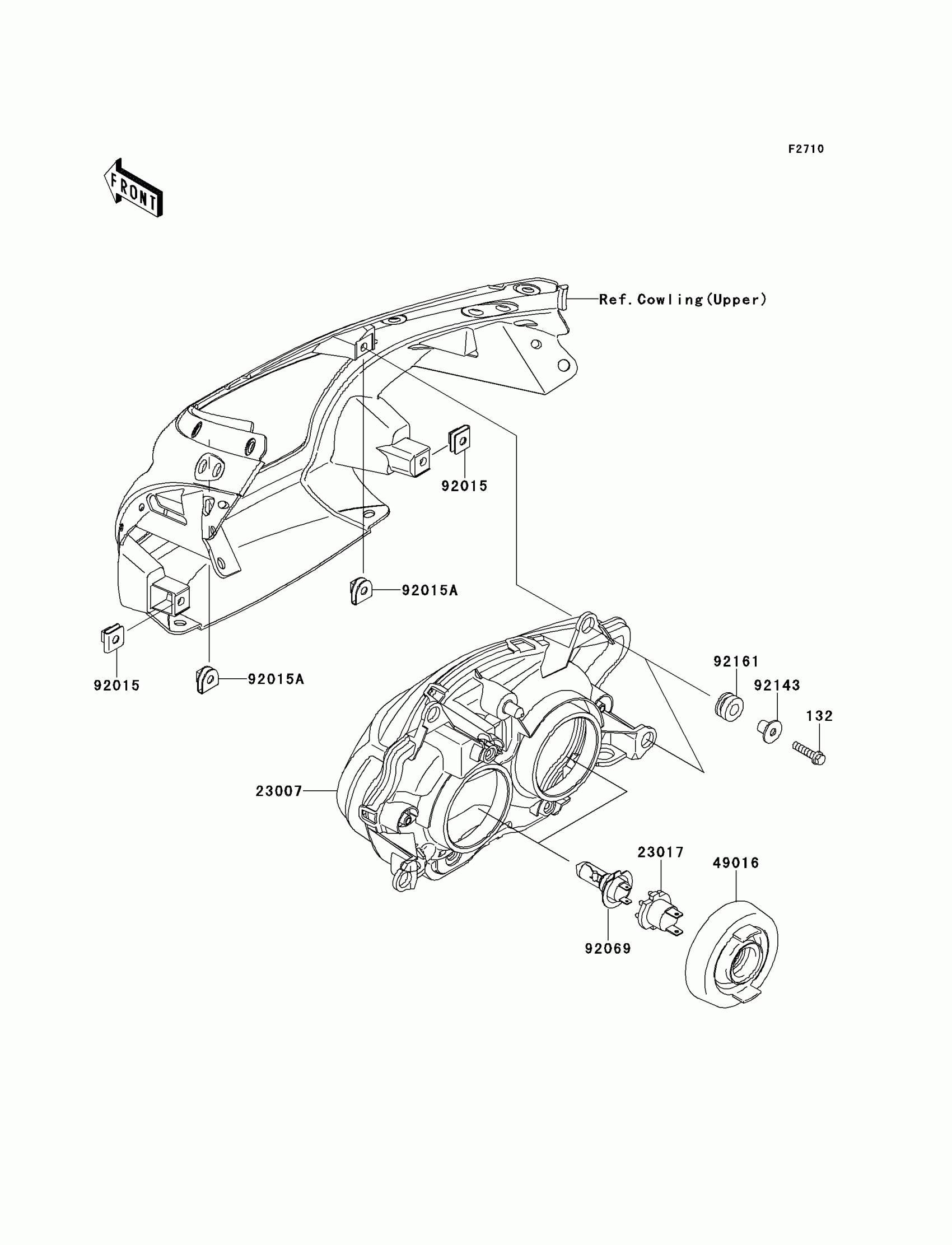 F2710

FRONT

Ref. Cowling(Upper)

92015

92015A

92015

92015A

92161

92143

132

23007

23017

49016

92069