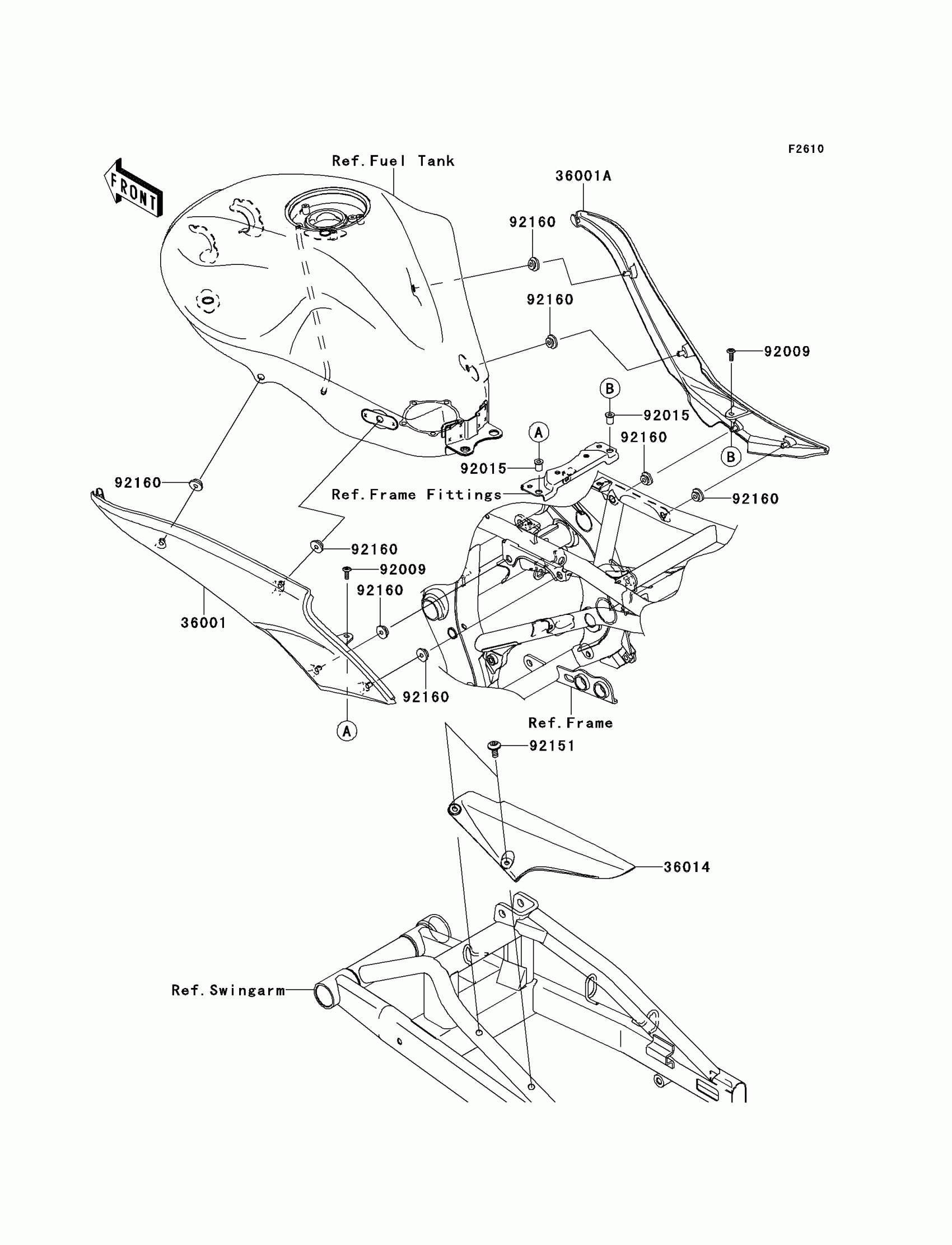 F2610

FRONT

Ref.Fuel Tank

36001A

92160

92160

92009

B

92015

A

92160

92015

B

Ref.Frame Fittings

92160

92160

92160

92009

92160

36001

92160

A

Ref.Frame

92151

36014

Ref.Swingarm