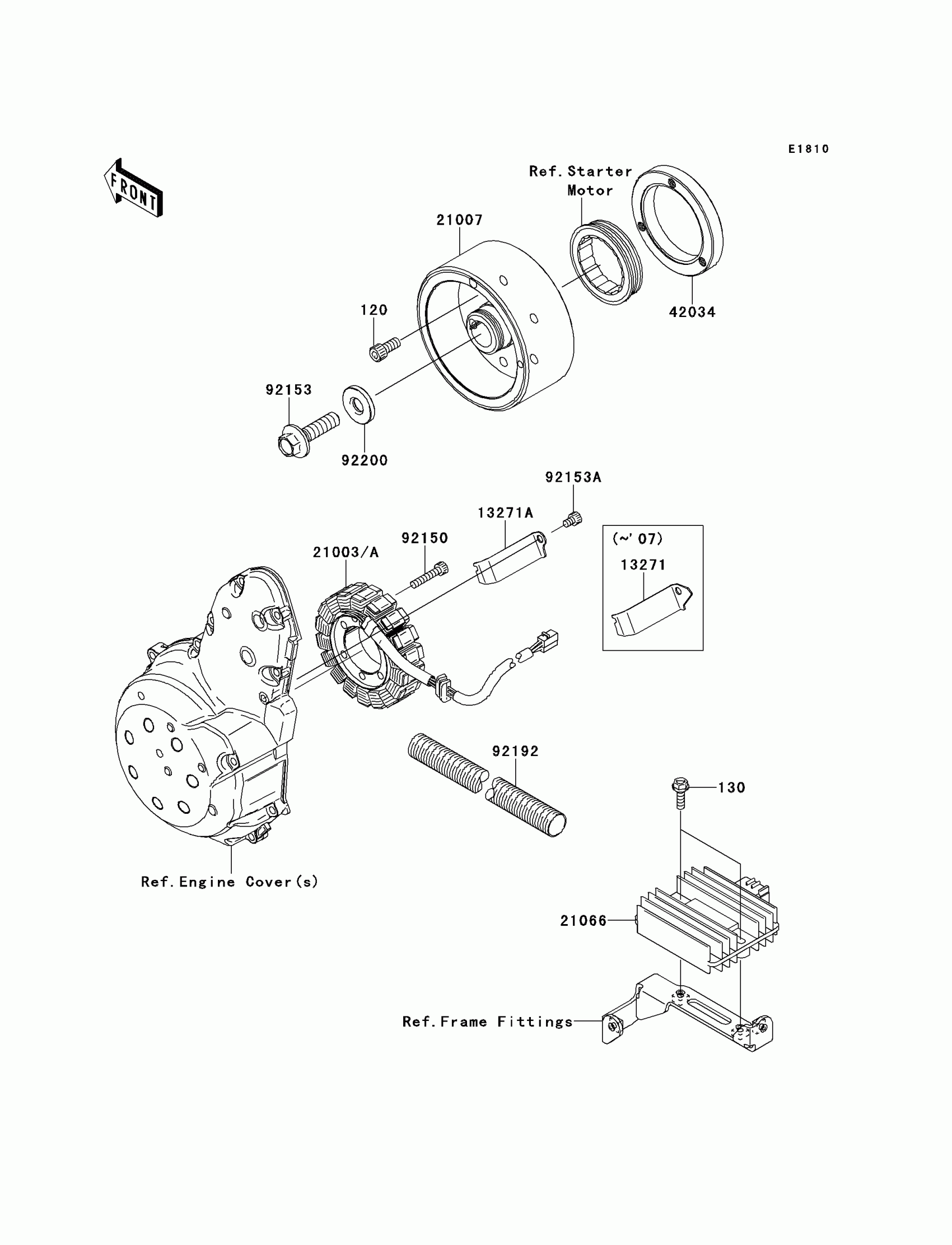 E1810

FRONT

Ref. Starter Motor

21007

42034

120

92153

92200

92153A

13271A

92150

21003/A

(~'07)

13271

92192

130

Ref. Engine Cover(s)

21066

Ref. Frame Fittings