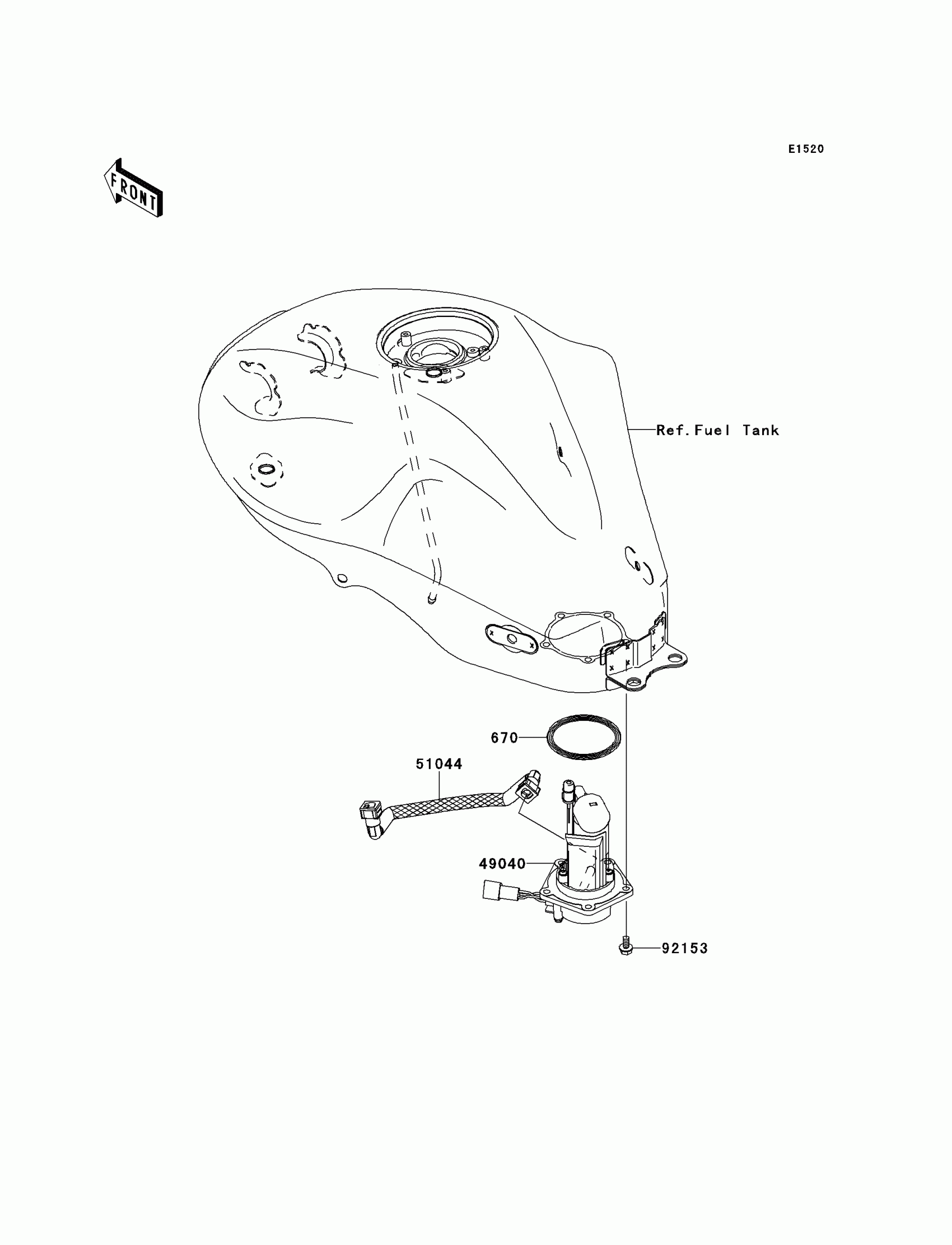 E1520

FRONT

Ref.Fuel Tank

670

51044

49040

92153