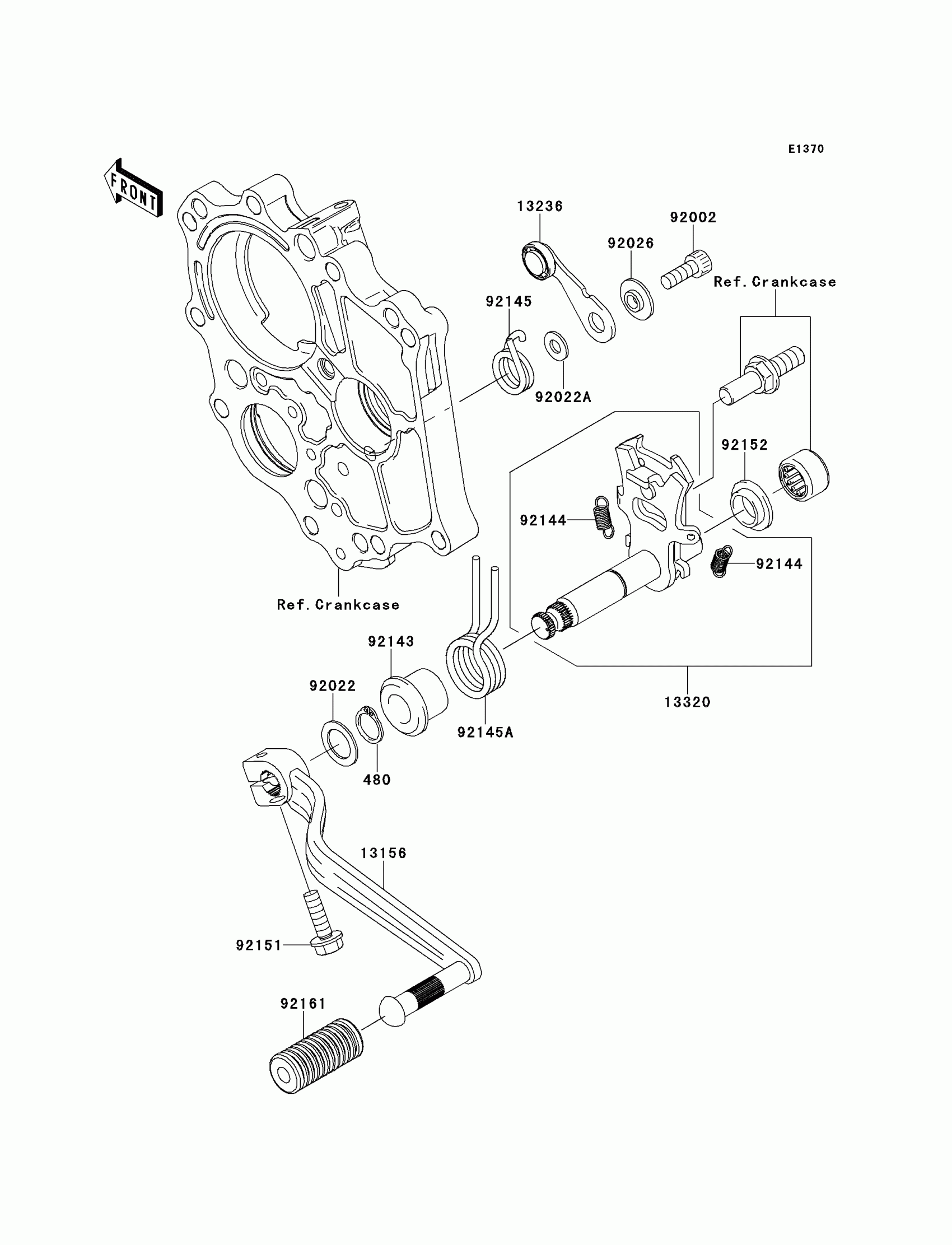 E1370

FRONT

13236

92002

92026

Ref. Crankcase

92145

92022A

92152

92144

92144

Ref. Crankcase

92143

92022

92145A

13320

480

13156

92151

92161