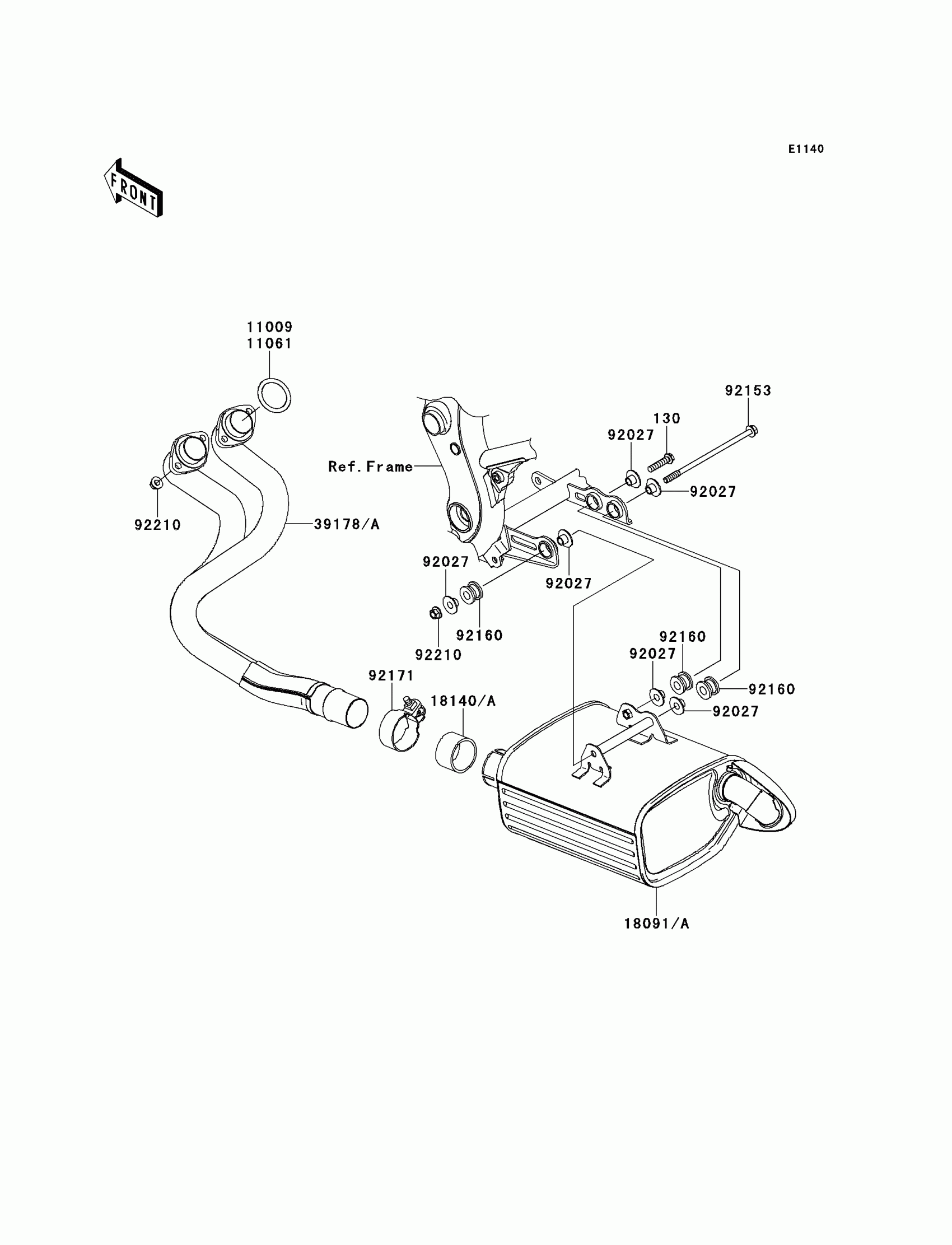 E1140

FRONT

11009
11061

92153

130

92027

Ref.Frame

92027

92210

39178/A

92027

92027

92160

92210

92160

92027

92171

18140/A

92160

92027

18091/A