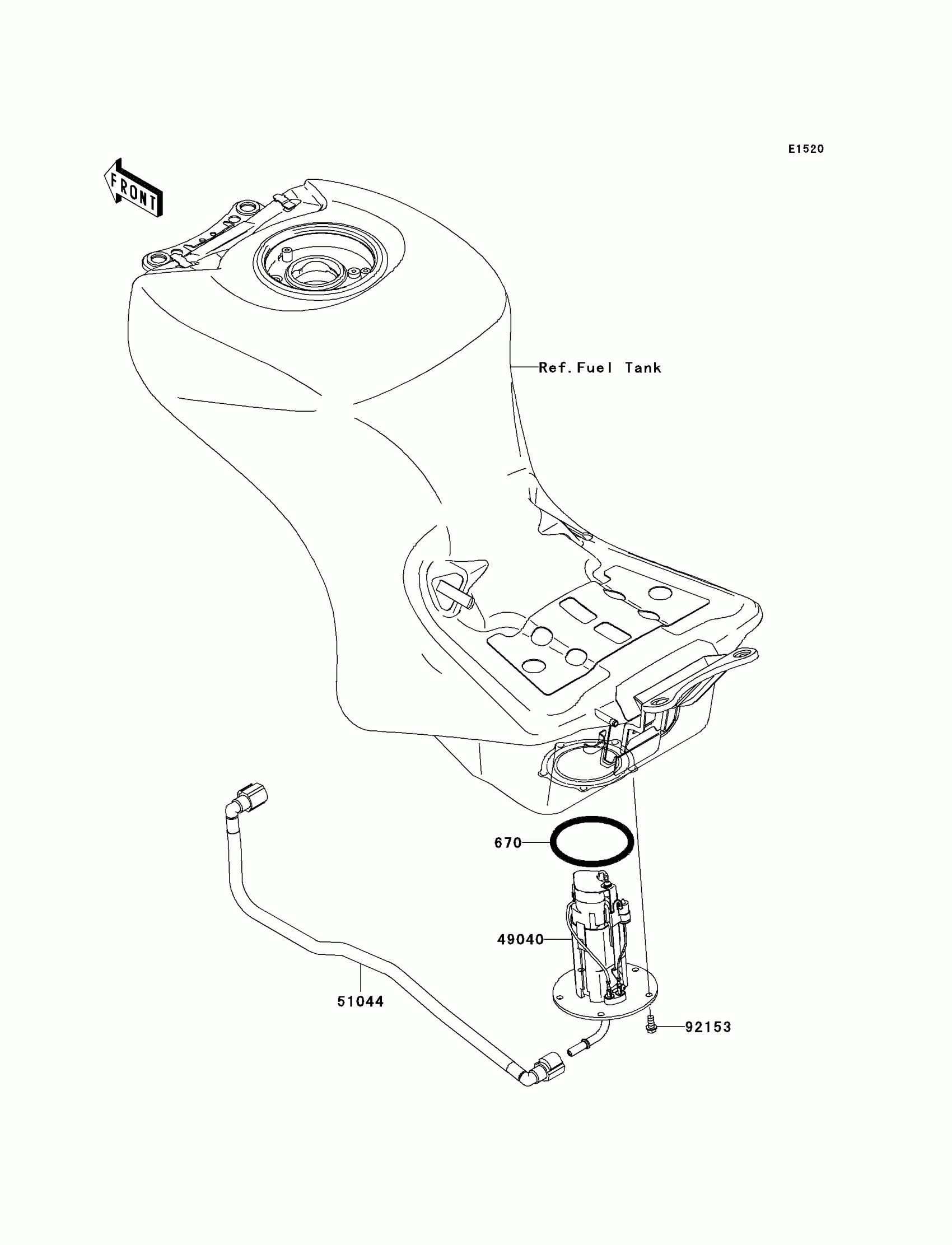 E1520

FRONT

Ref.Fuel Tank

670

49040

51044

92153