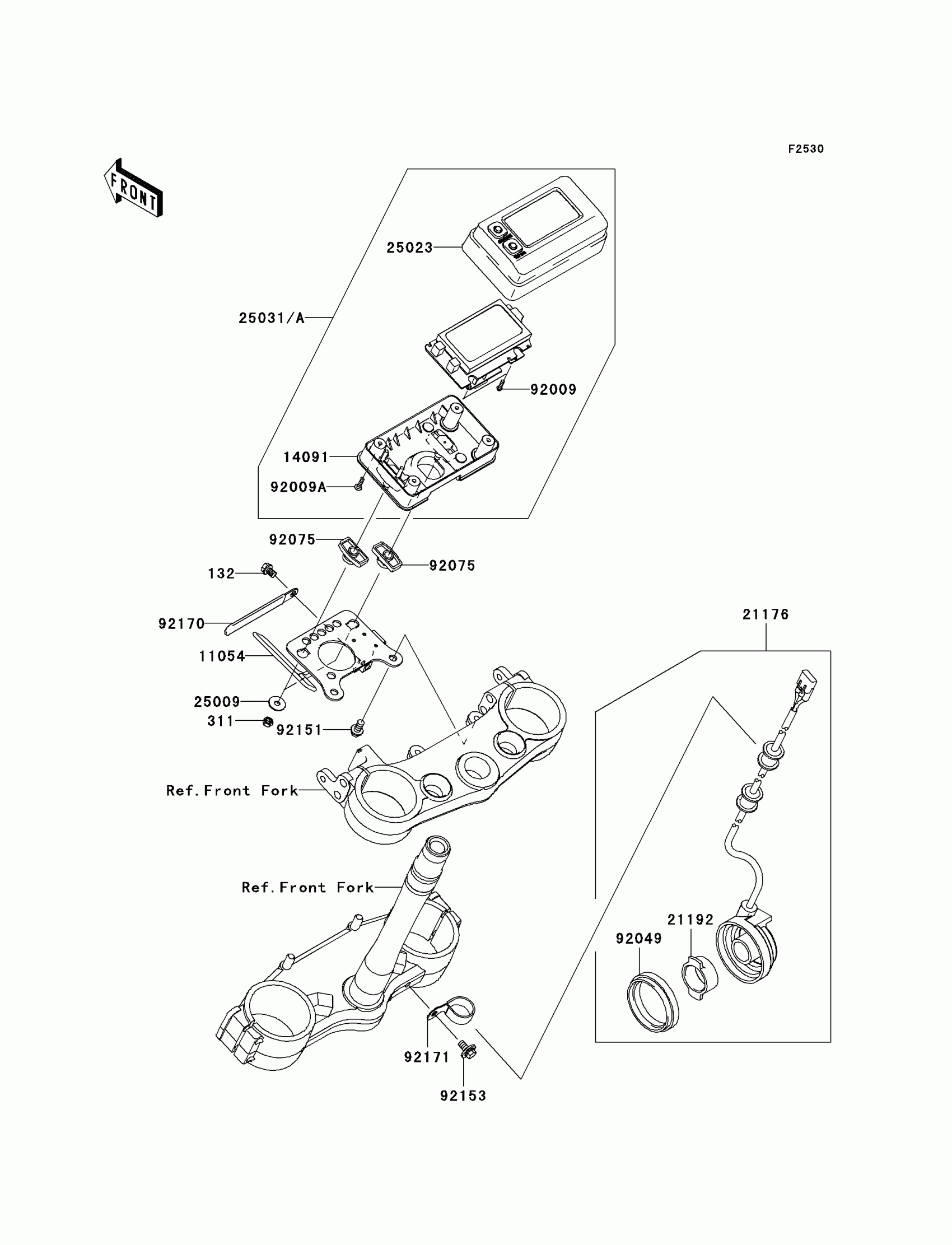 F2530

FRONT

25023

25031/A

92009

14091

92009A

92075

92075

132

92170

11054

25009

311

92151

Ref.Front Fork

Ref.Front Fork

21176

21192

92049

92171

92153