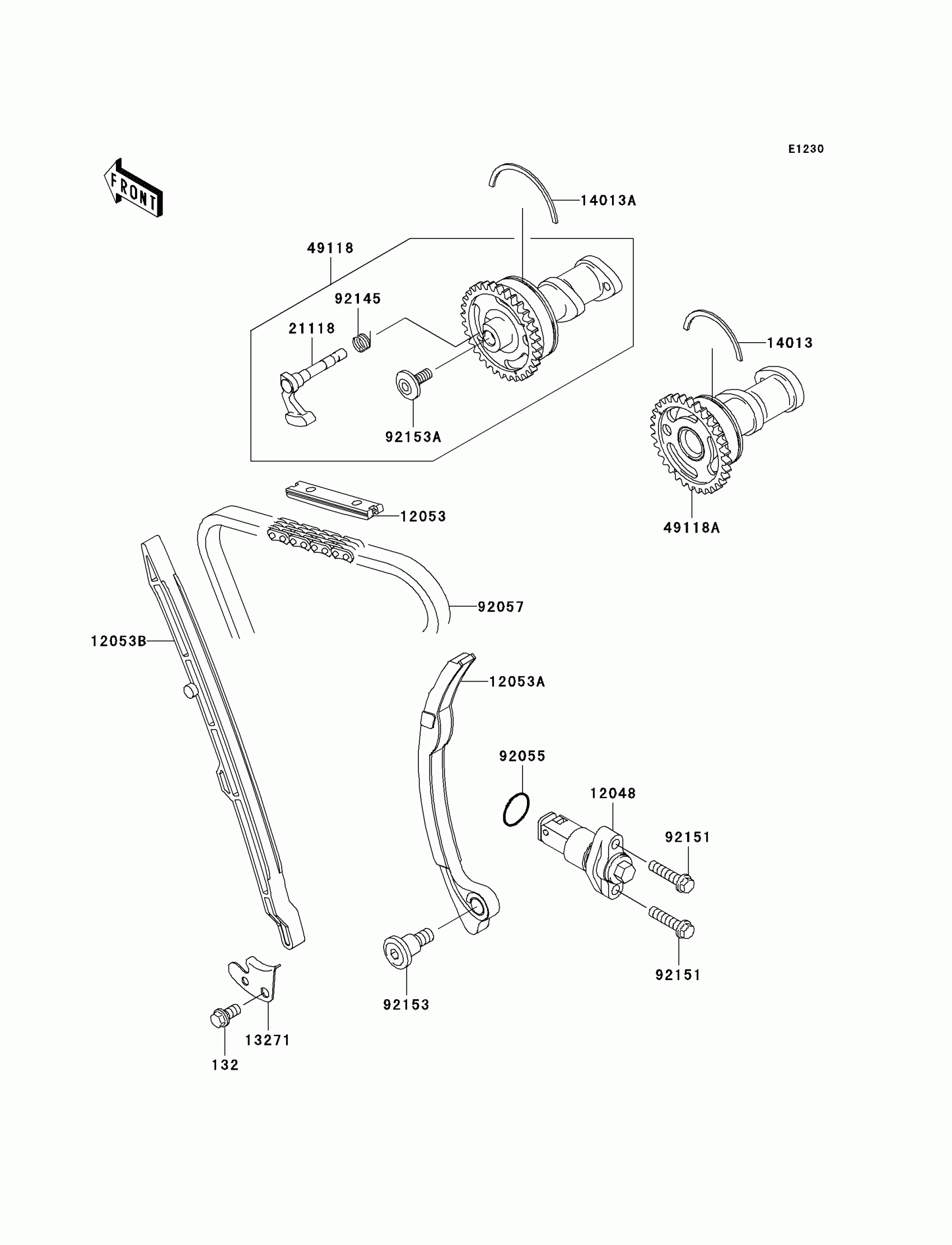 E1230

FRONT

14013A

49118

92145

21118

92153A

14013

49118A

12053

92057

12053B

12053A

92055

12048

92151

92151

92153

13271

132