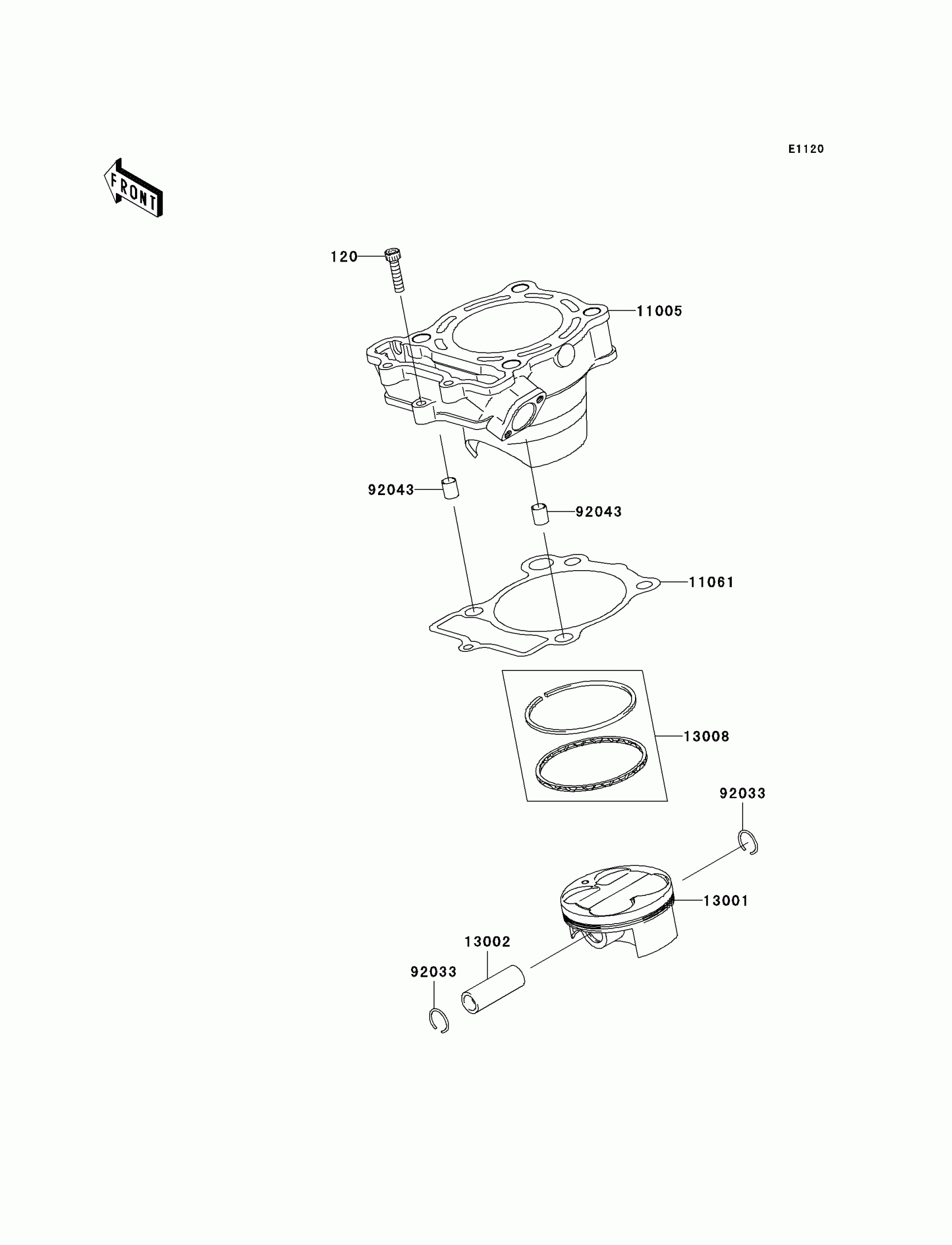 E1120

FRONT

120

11005

92043

92043

11061

13008

92033

13001

13002

92033