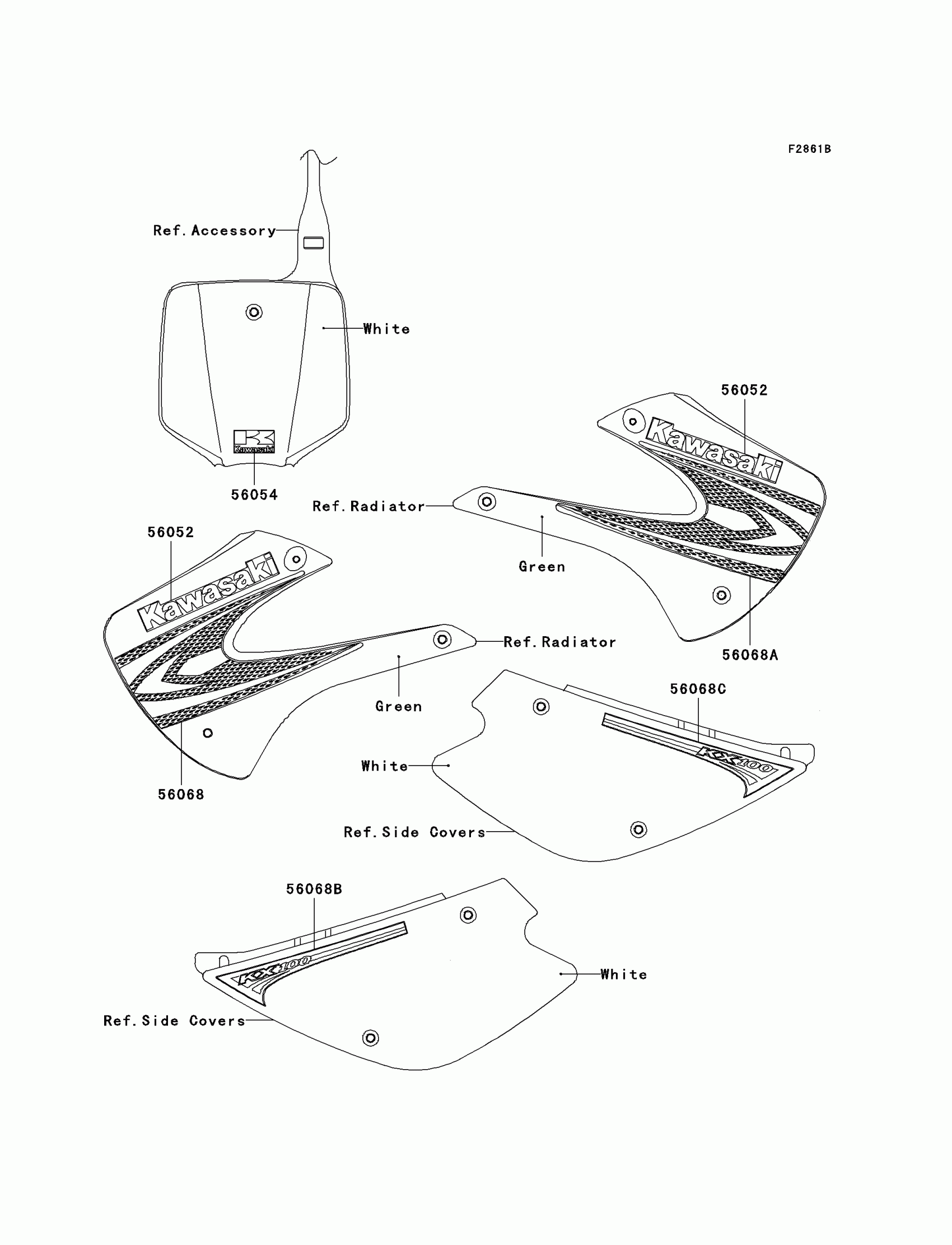 F2861B

Ref. Accessory

White

Kawasaki

56054

56052

Kawasaki

Ref. Radiator

Green

56068A

56052

Kawasaki

Ref. Radiator

Green

56068

56068C

KX100

White

Ref. Side Covers

56068B

KX100

White

Ref. Side Covers