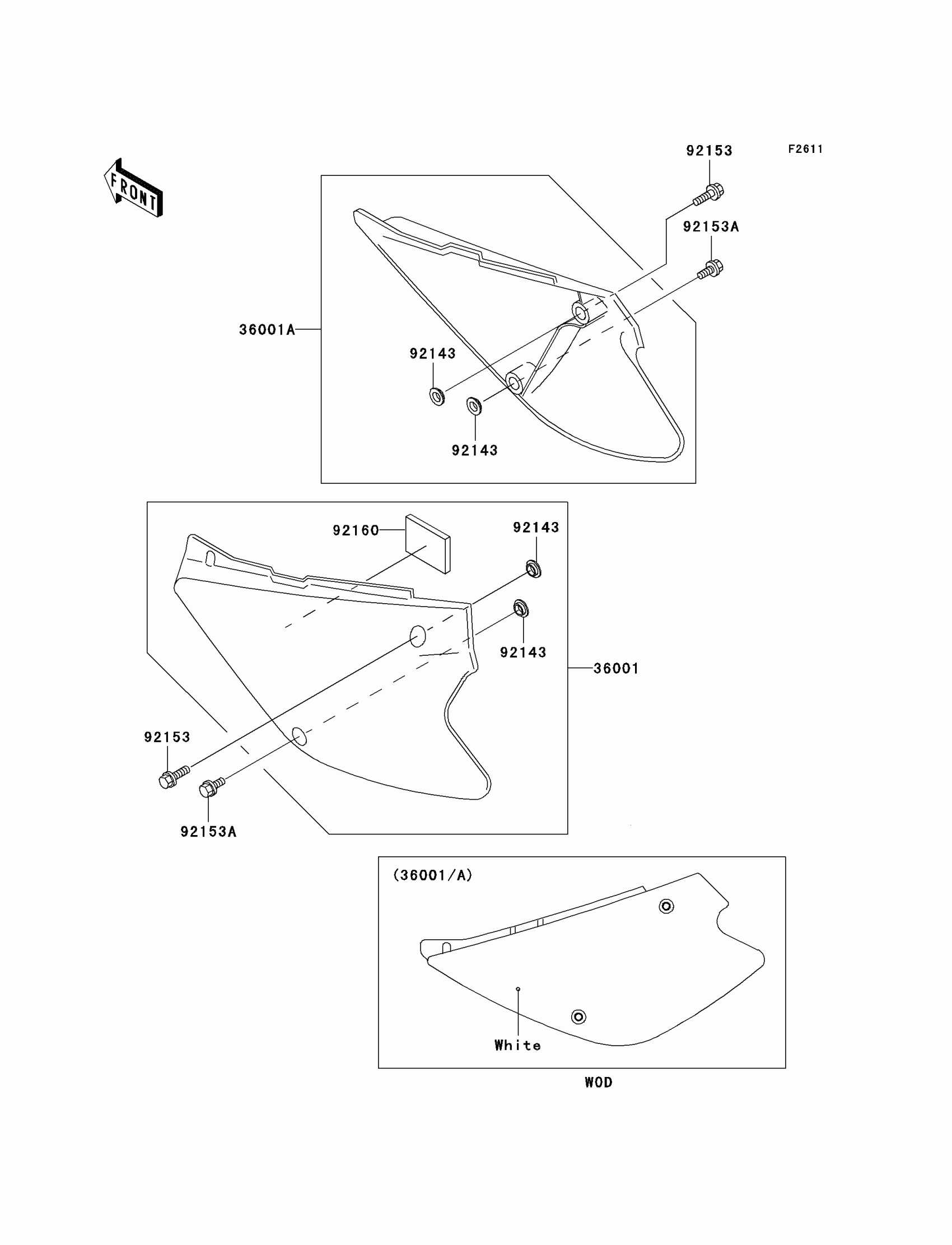 FRONT

92153

F2611

92153A

36001A

92143

92143

92160

92143

92143

36001

92153

92153A

(36001/A)

White

WOD