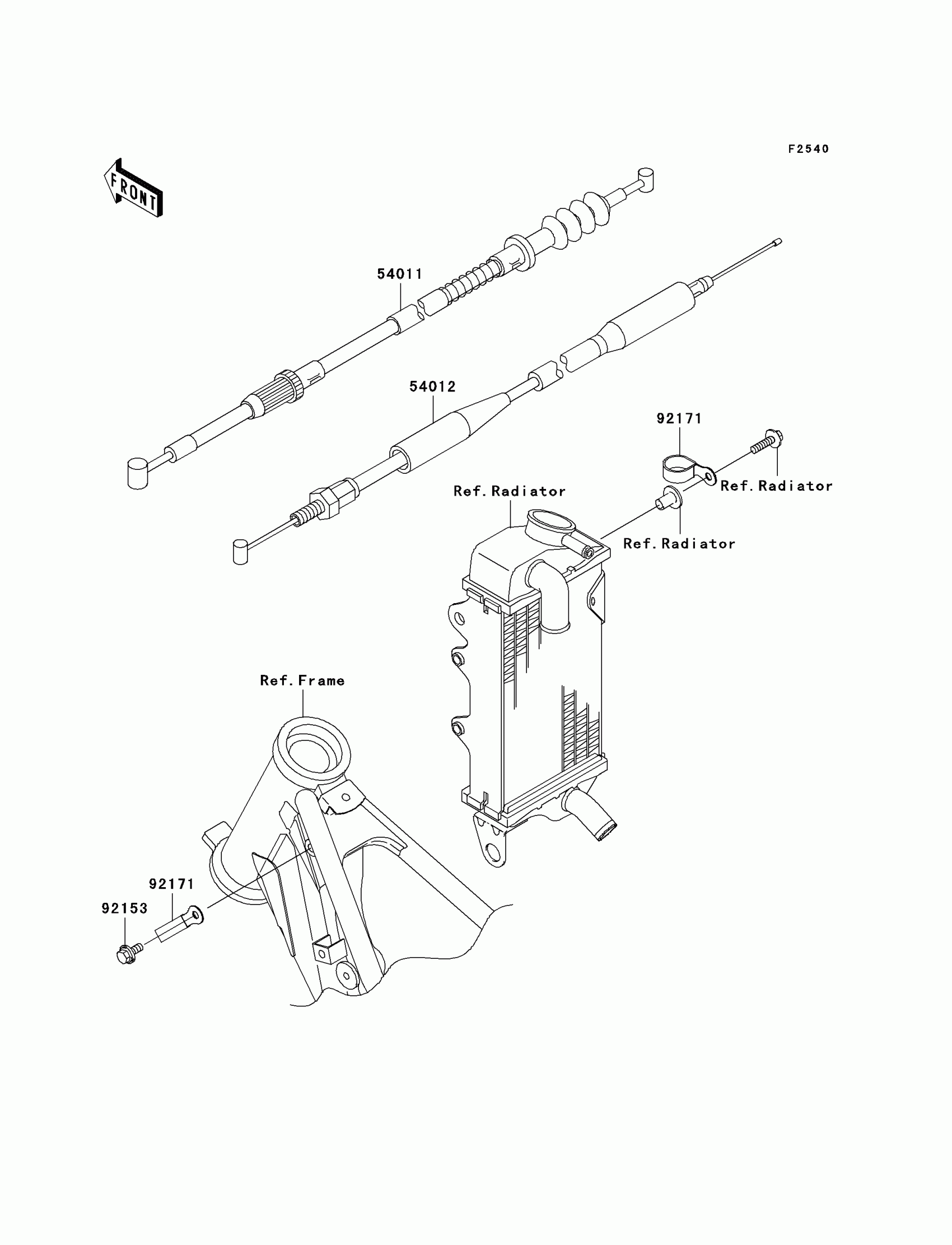 F2540

FRONT

54011

54012

92171

Ref.Radiator

Ref.Radiator

Ref.Radiator

Ref.Frame

92171

92153