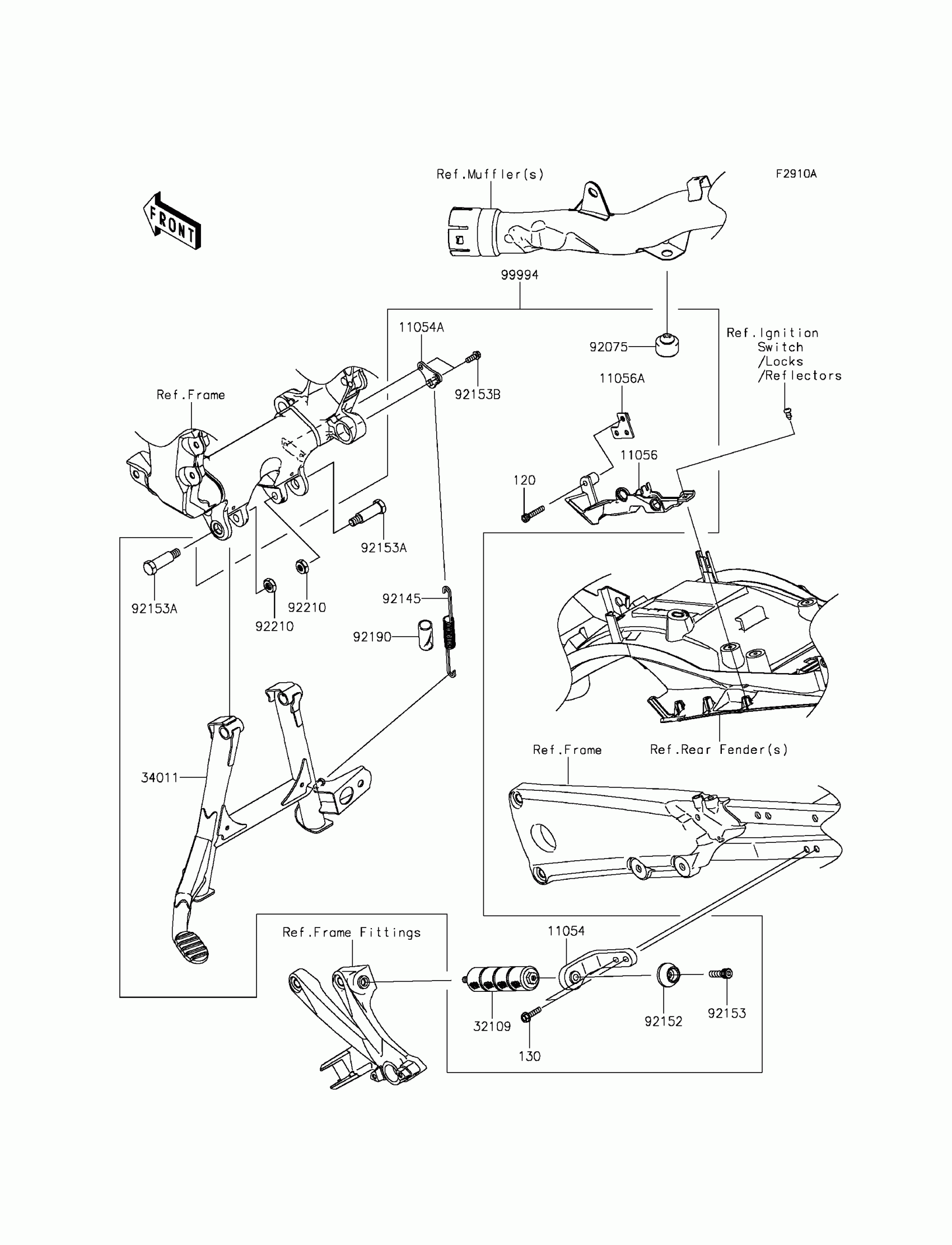 Ref.Muffler(s)

F2910A

FRONT

99994

11054A

92153B

92075

Ref.Ignition Switch /Locks /Reflectors

11056A

Ref.Frame

11056

120

92153A

92153A

92210

92210

92145

92190

34011

Ref.Frame

Ref.Rear Fender(s)

Ref.Frame Fittings

11054

32109

130

92152

92153