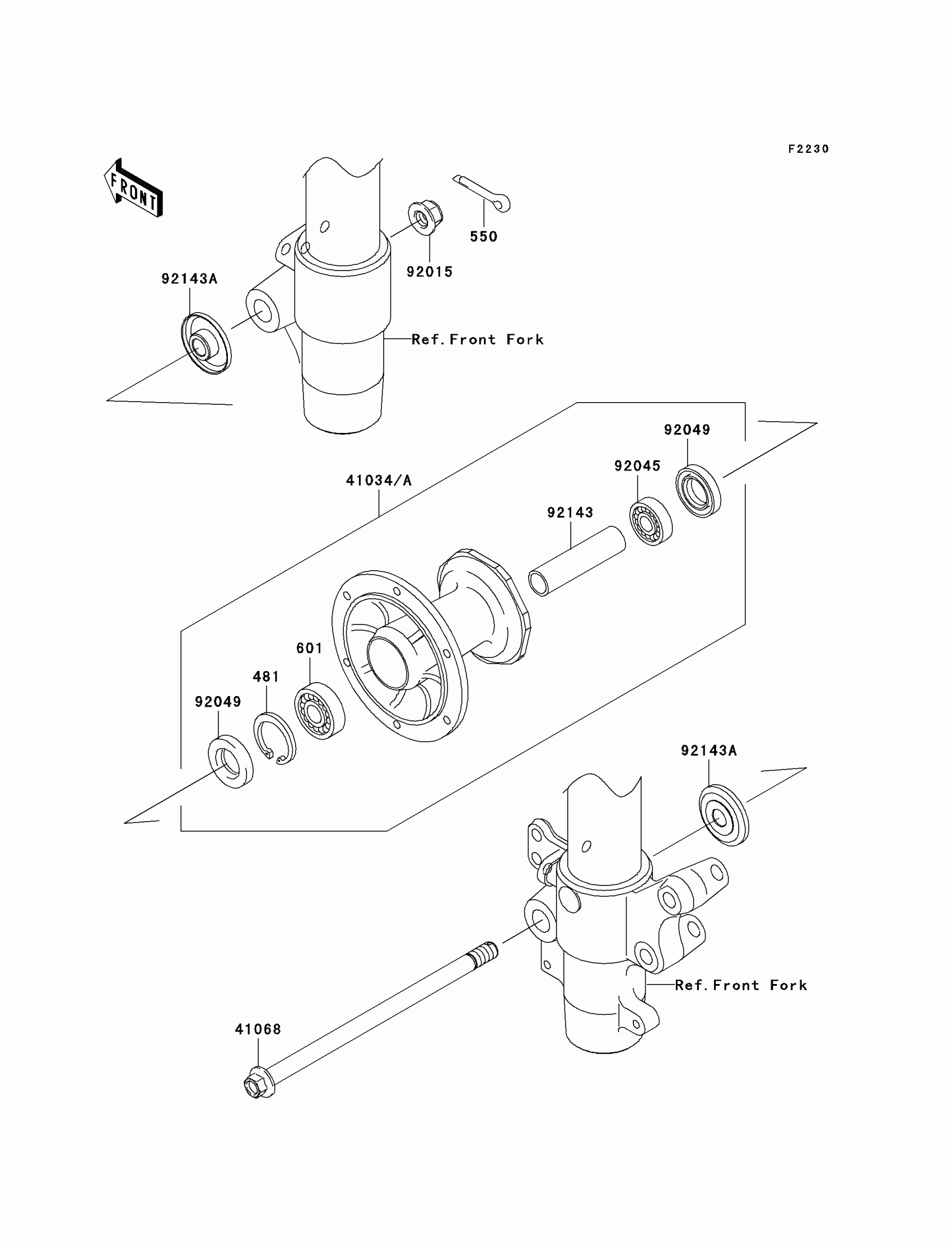 F2230

FRONT

550

92015

92143A

Ref.Front Fork

92049

92045

41034/A

92143

601

481

92049

92143A

Ref.Front Fork

41068