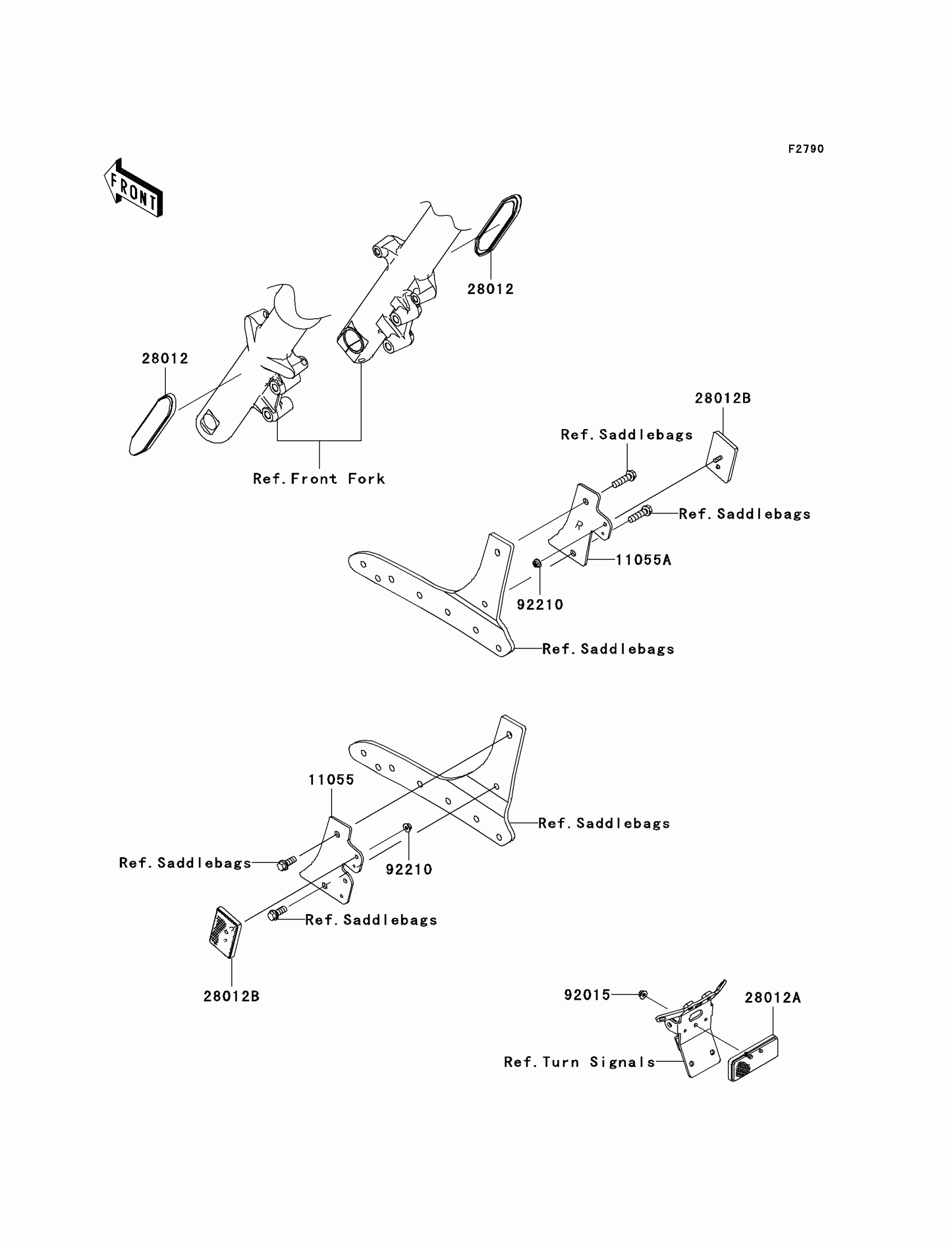 F2790

FRONT

28012

28012

Ref.Front Fork

28012B

Ref.Saddlebags

Ref.Saddlebags

R

11055A

92210

Ref.Saddlebags

11055

Ref.Saddlebags

Ref.Saddlebags

92210

Ref.Saddlebags

28012B

92015

28012A

Ref.Turn Signals