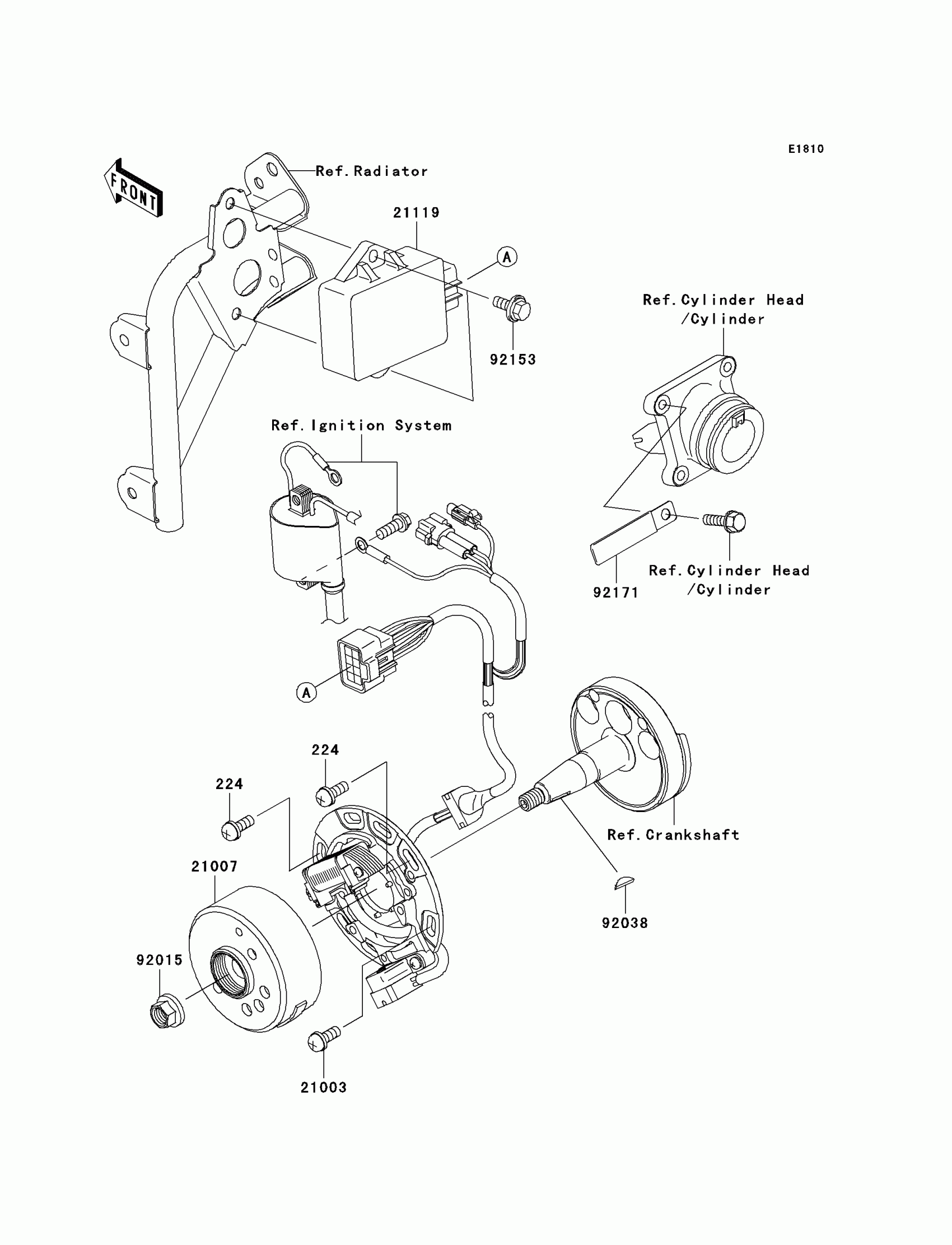 E1810

FRONT

Ref.Radiator

21119

A

92153

Ref.Cylinder Head /Cylinder

Ref.Ignition System

92171

Ref.Cylinder Head /Cylinder

A

224

224

Ref.Crankshaft

21007

92038

92015

21003