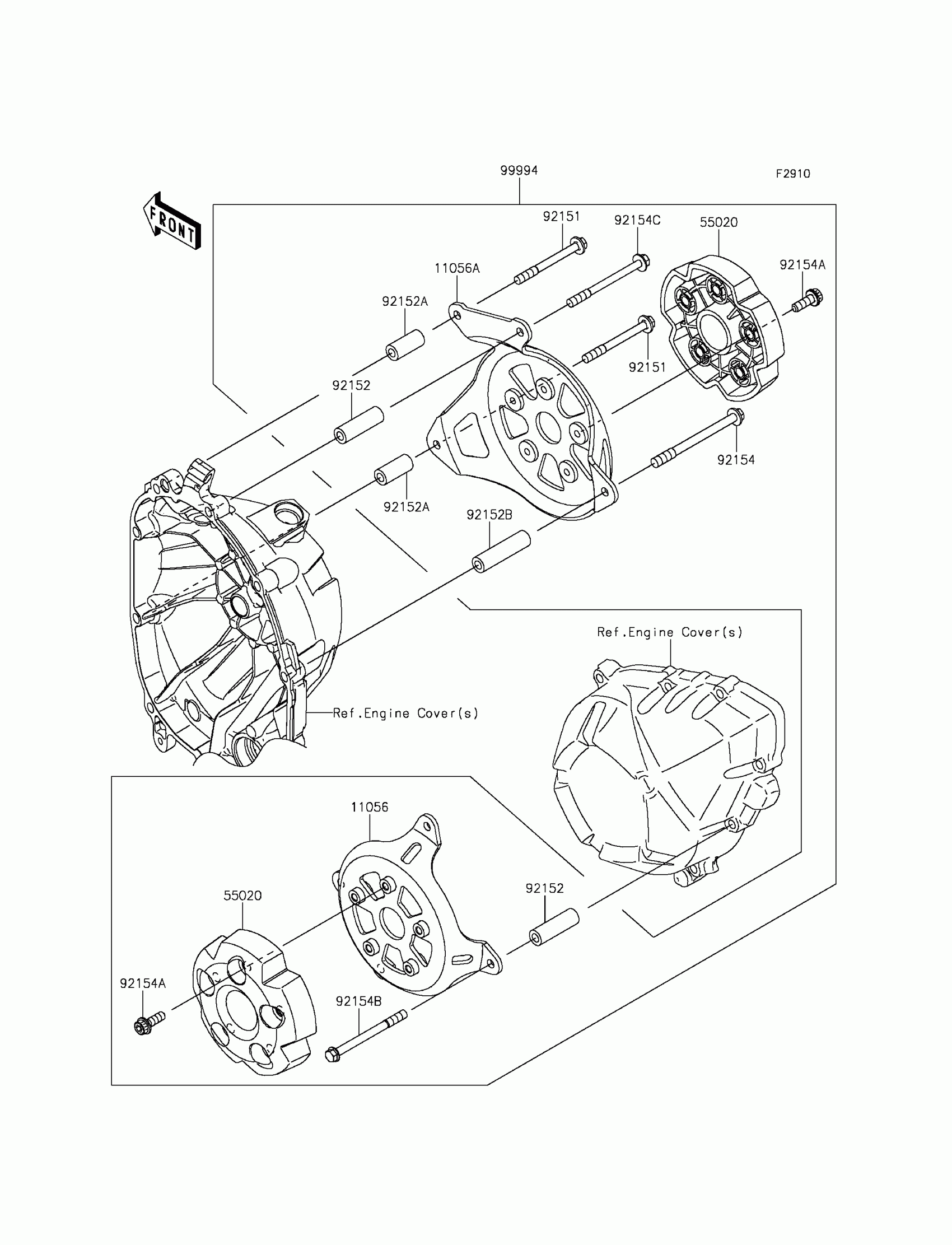 99994

F2910

FRONT

92151

92154C

55020

92154A

11056A

92152A

92151

92152

92154

92152A

92152B

Ref.Engine Cover(s)

Ref.Engine Cover(s)

11056

55020

92152

92154A

92154B