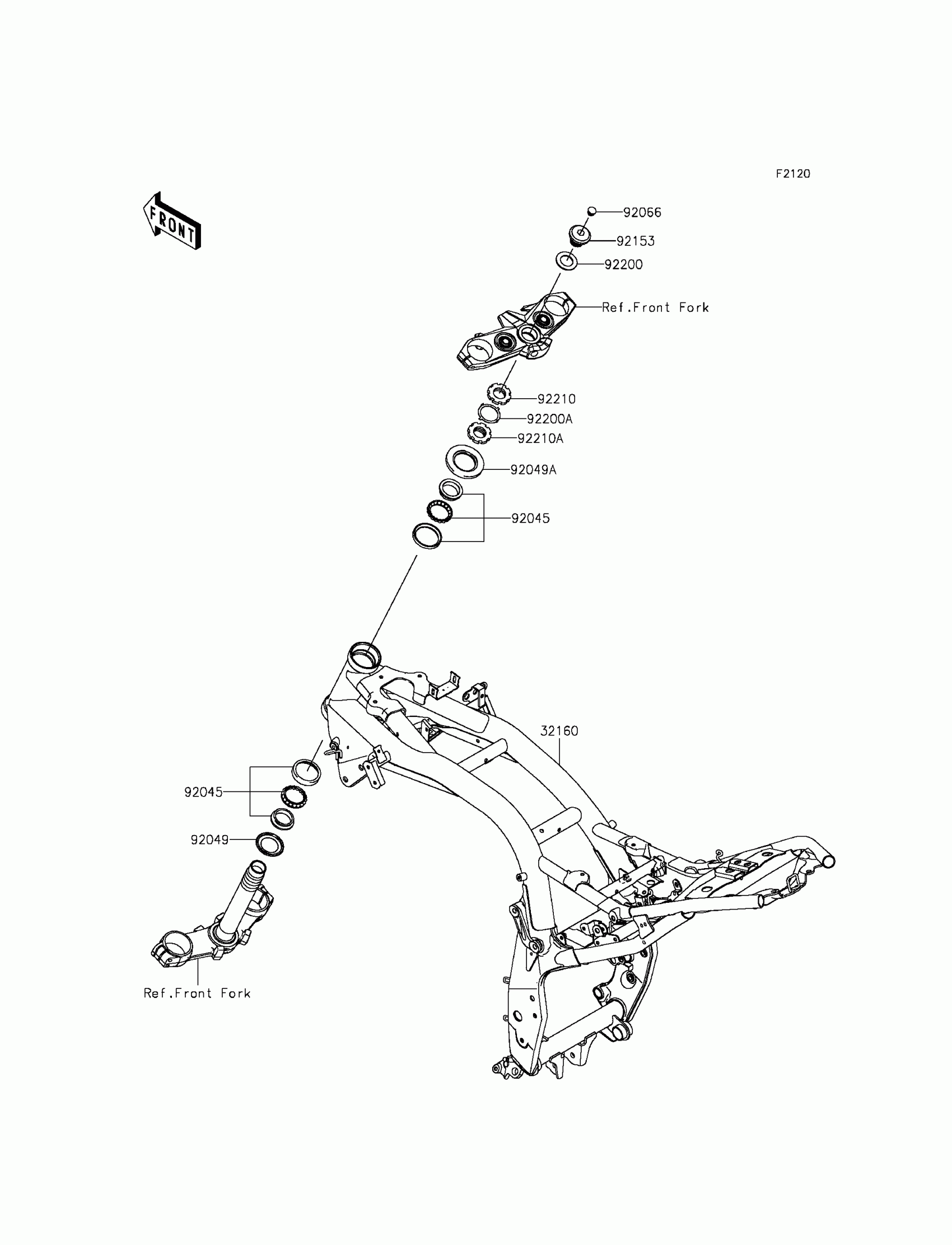 F2120

FRONT

92066
92153
92200
Ref.Front Fork
92210
92200A
92210A
92049A
92045
32160
92045
92049
Ref.Front Fork