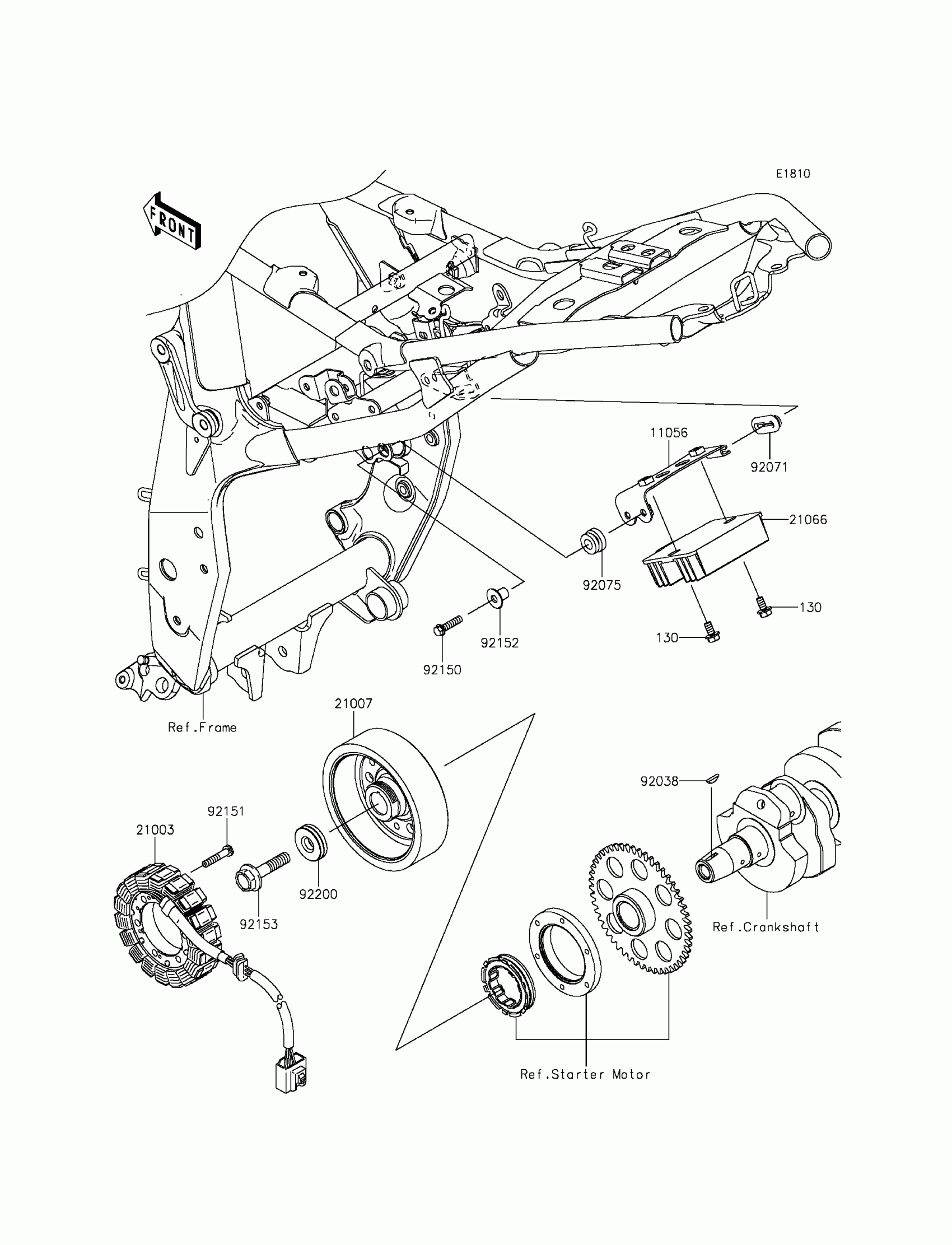 E1810

FRONT

11056

92071

21066

92075

130

130

92152

92150

Ref.Frame

21007

92038

92151

21003

92200

92153

Ref.Crankshaft

Ref.Starter Motor