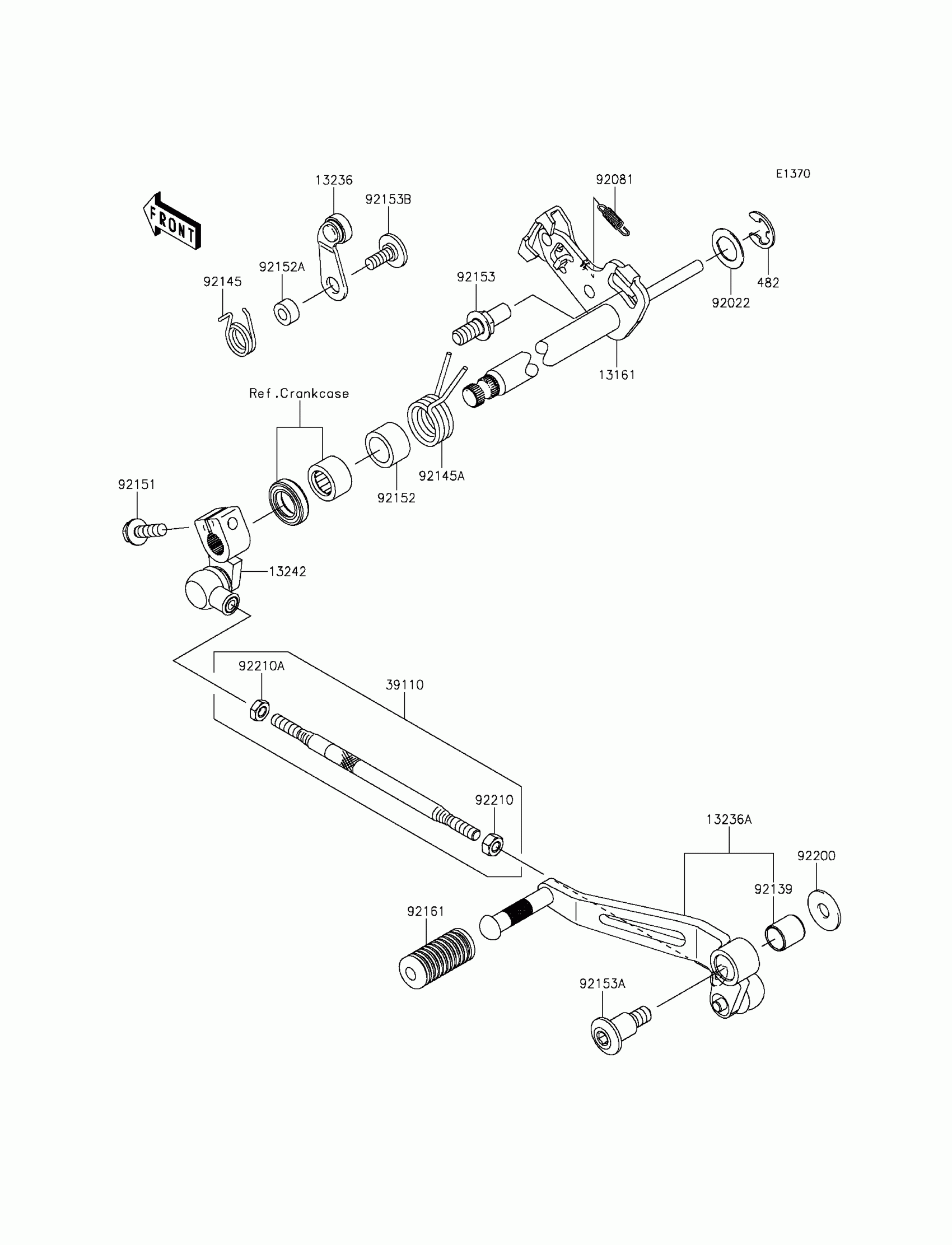 E1370

FRONT

13236

92153B

92081

92152A

92145

92153

482

92022

13161

Ref.Crankcase

92145A

92152

92151

13242

92210A

39110

92210

13236A

92200

92139

92161

92153A