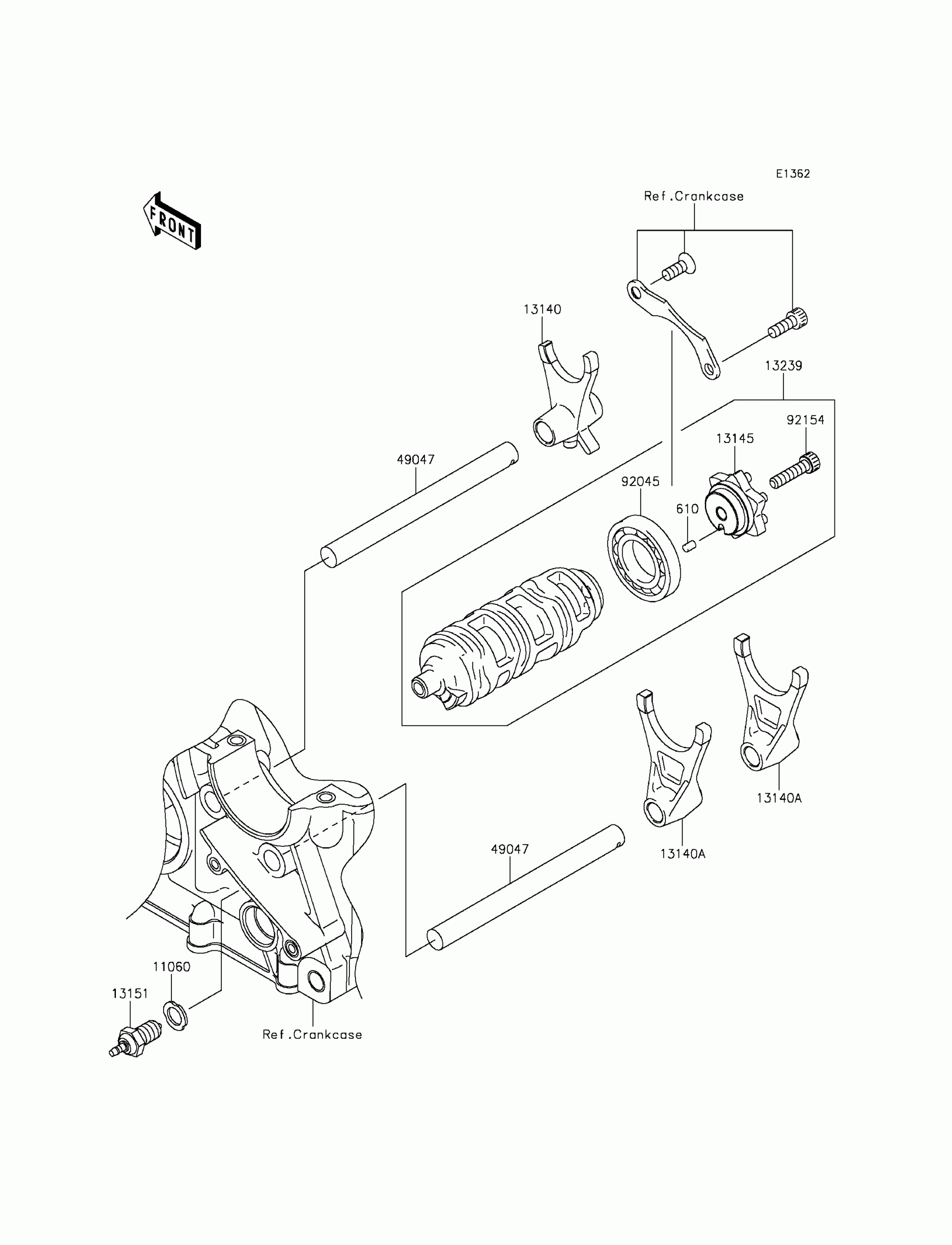 E1362

FRONT

Ref.Crankcase

13140

13239

92154

13145

49047

92045

610

13140A

13140A

49047

11060

13151

Ref.Crankcase