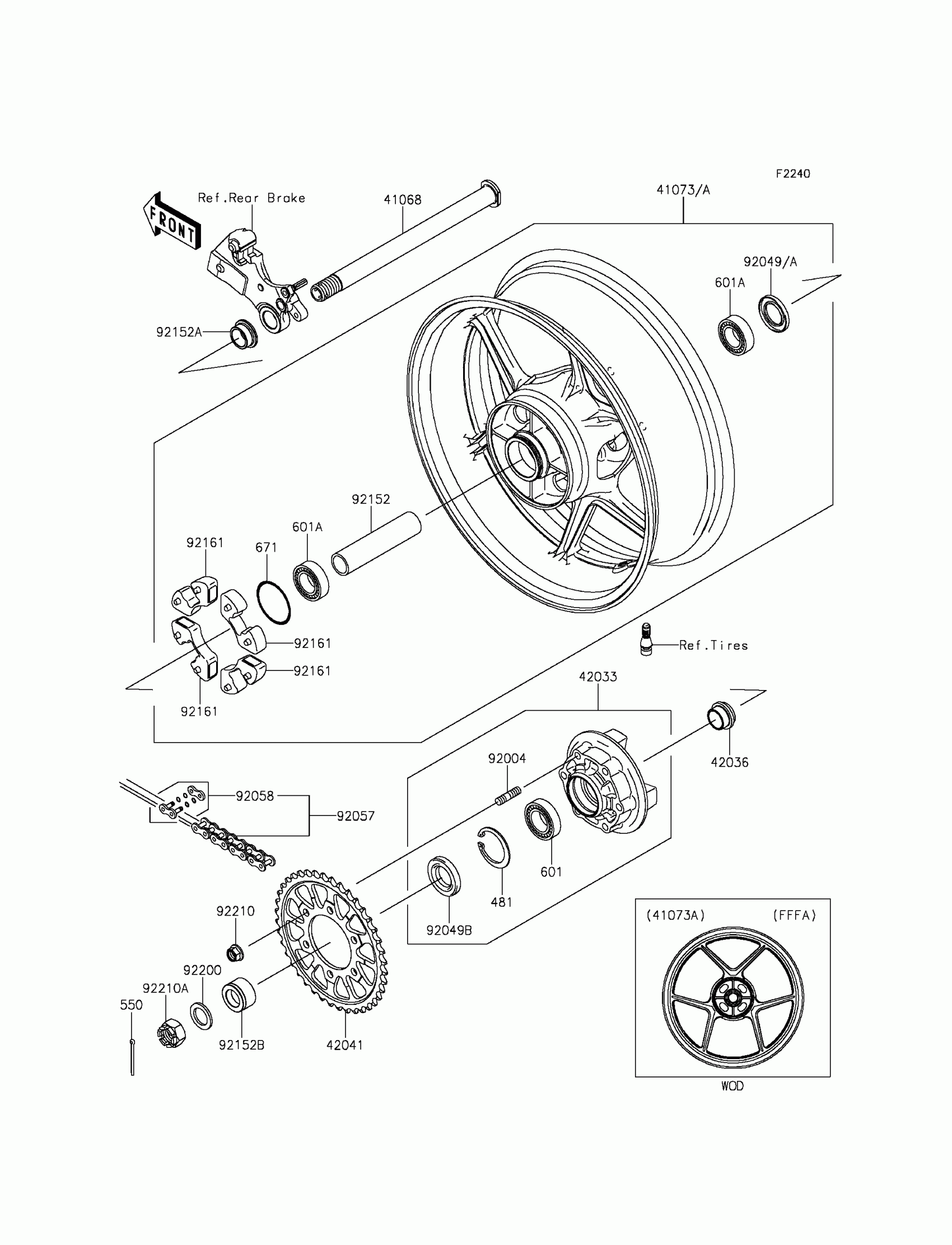 F2240

FRONT

Ref.Rear Brake

41068

41073/A

92049/A

601A

92152A

92152

601A

671

92161

92161

92161

92161

Ref.Tires

42033

42036

92004

92058

92057

601

481

92049B

92210

92200

92210A

550

92152B

42041

(41073A)

(FFFA)

WOD