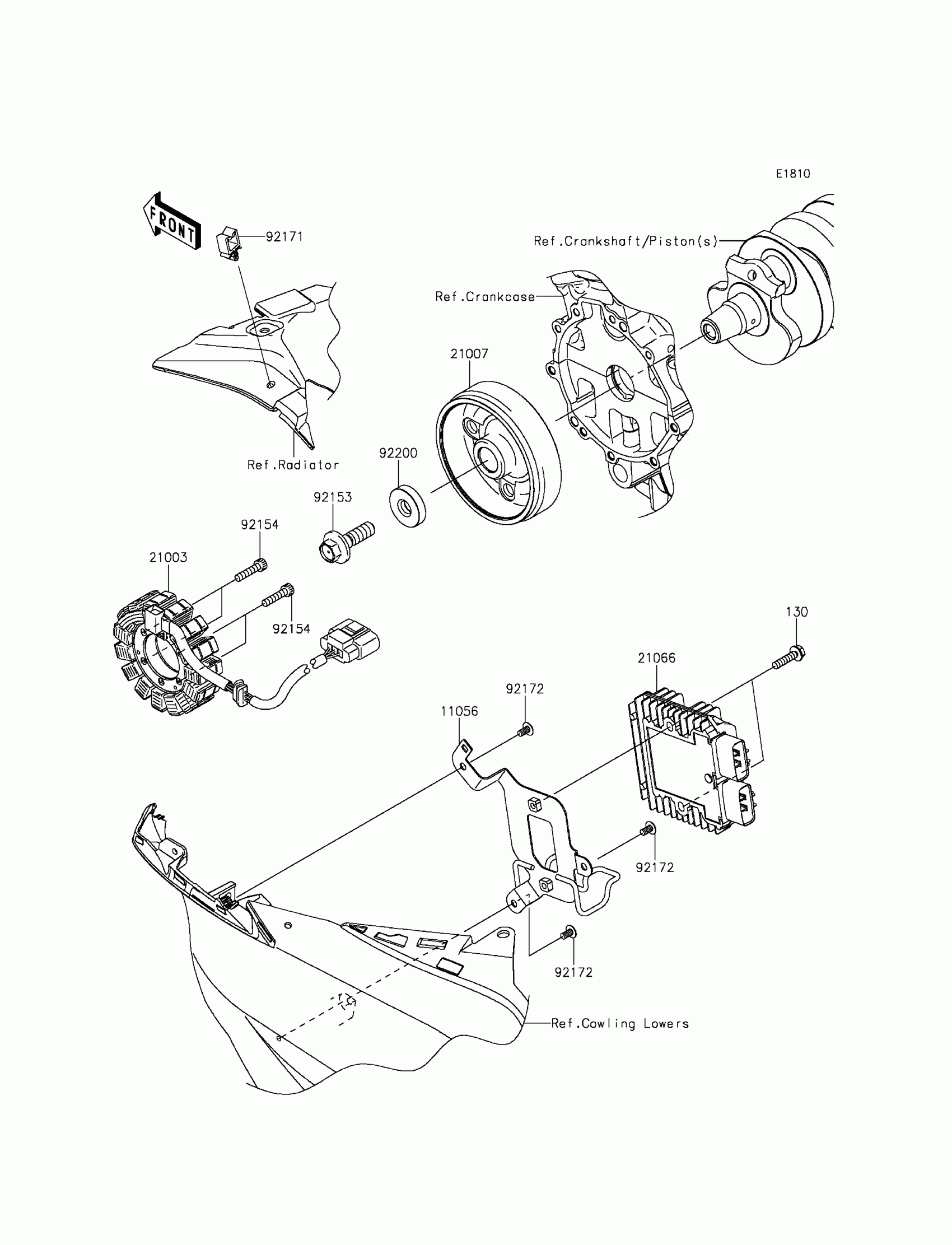 E1810

FRONT

92171

Ref.Crankshaft/Piston(s)

Ref.Crankcase

21007

Ref.Radiator

92200

92153

92154

21003

92154

130

21066

92172

11056

92172

92172

Ref.Cowling Lowers