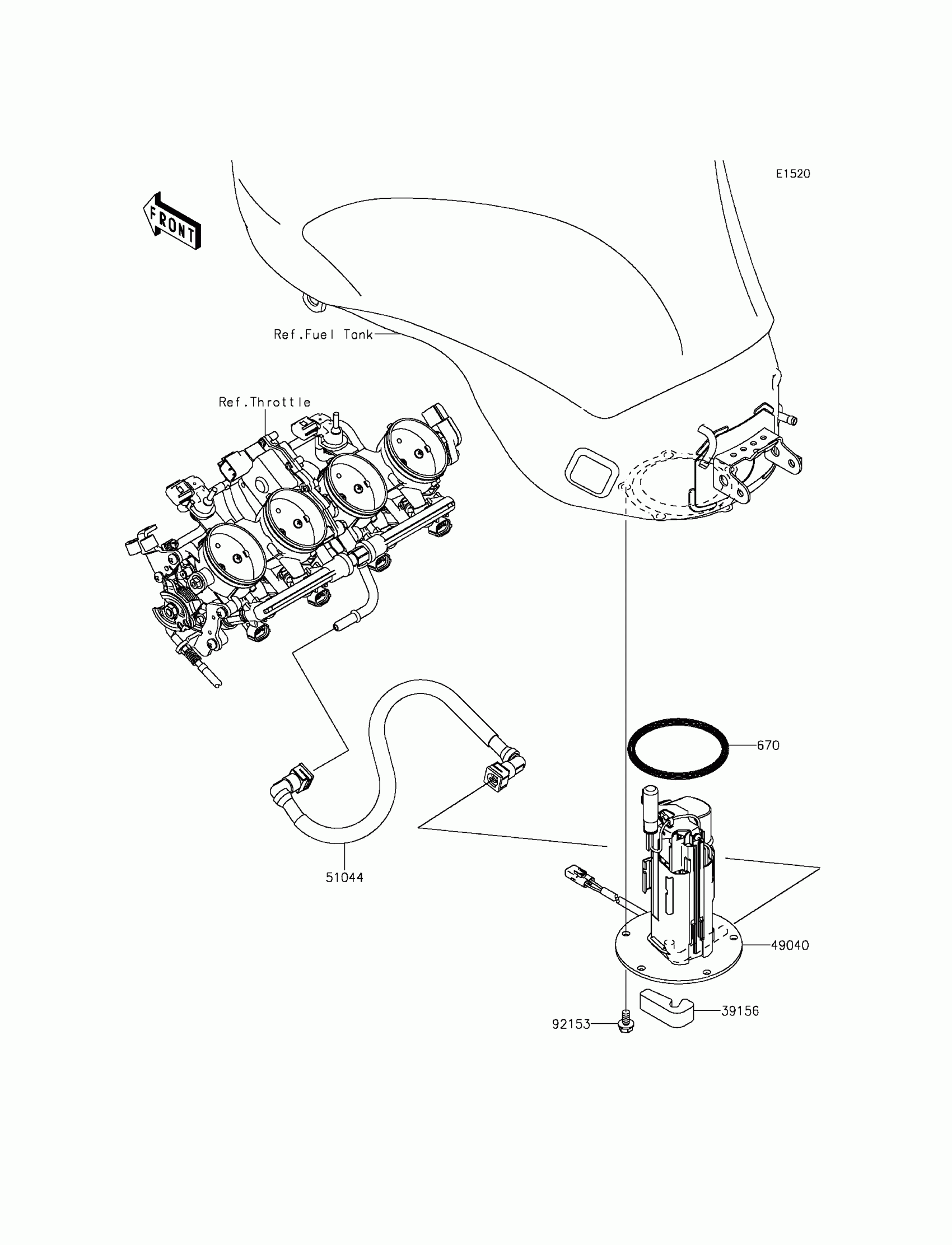 E1520

FRONT

Ref.Fuel Tank

Ref.Throttle

670

51044

49040

39156

92153