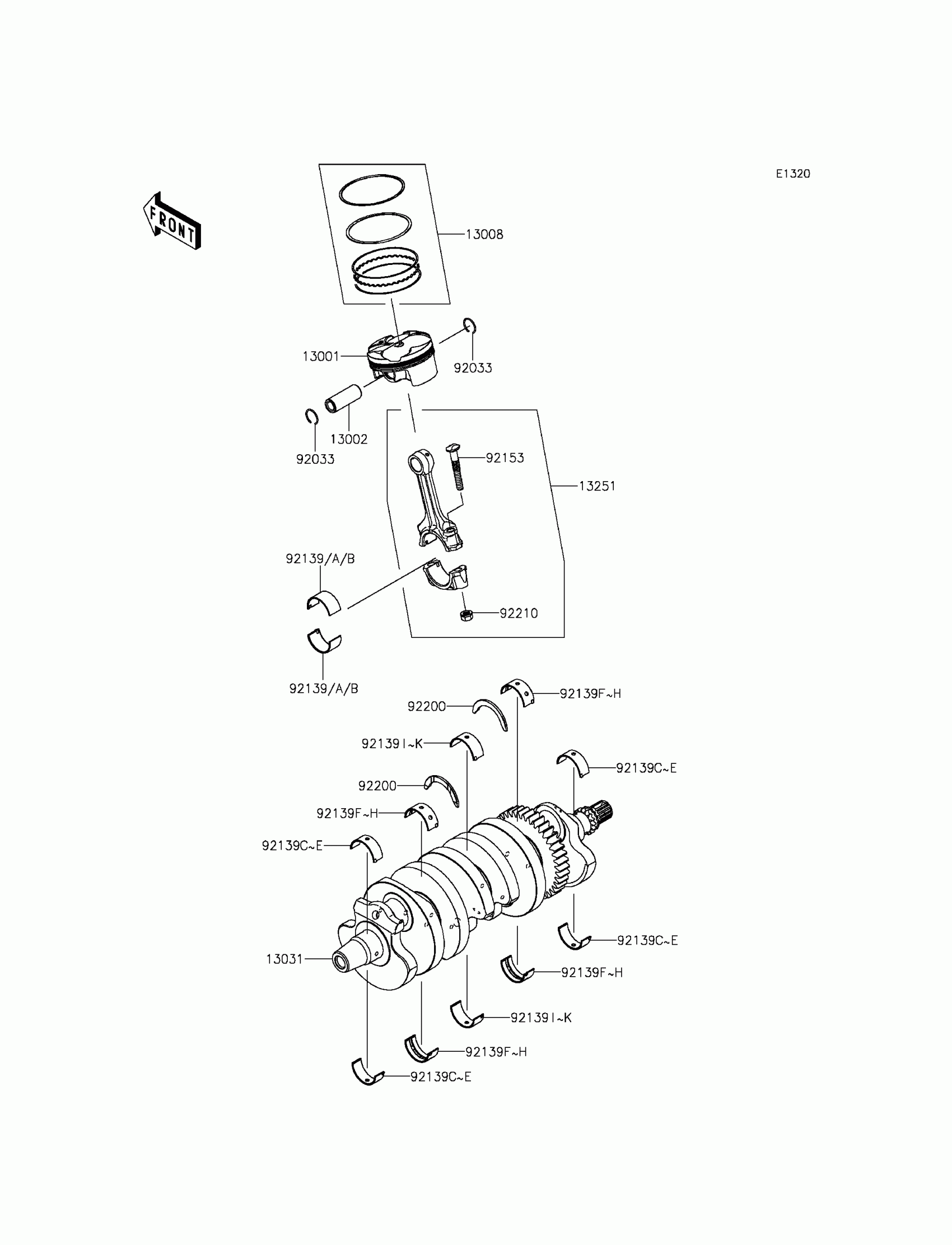 E1320

FRONT

13008

13001

92033

13002

92033

92153

13251

92139/A/B

92210

92139/A/B

92200

92139F~H

92139I~K

92139C~E

92200

92139F~H

92139C~E

13031

92139C~E

92139F~H

92139I~K

92139F~H

92139C~E