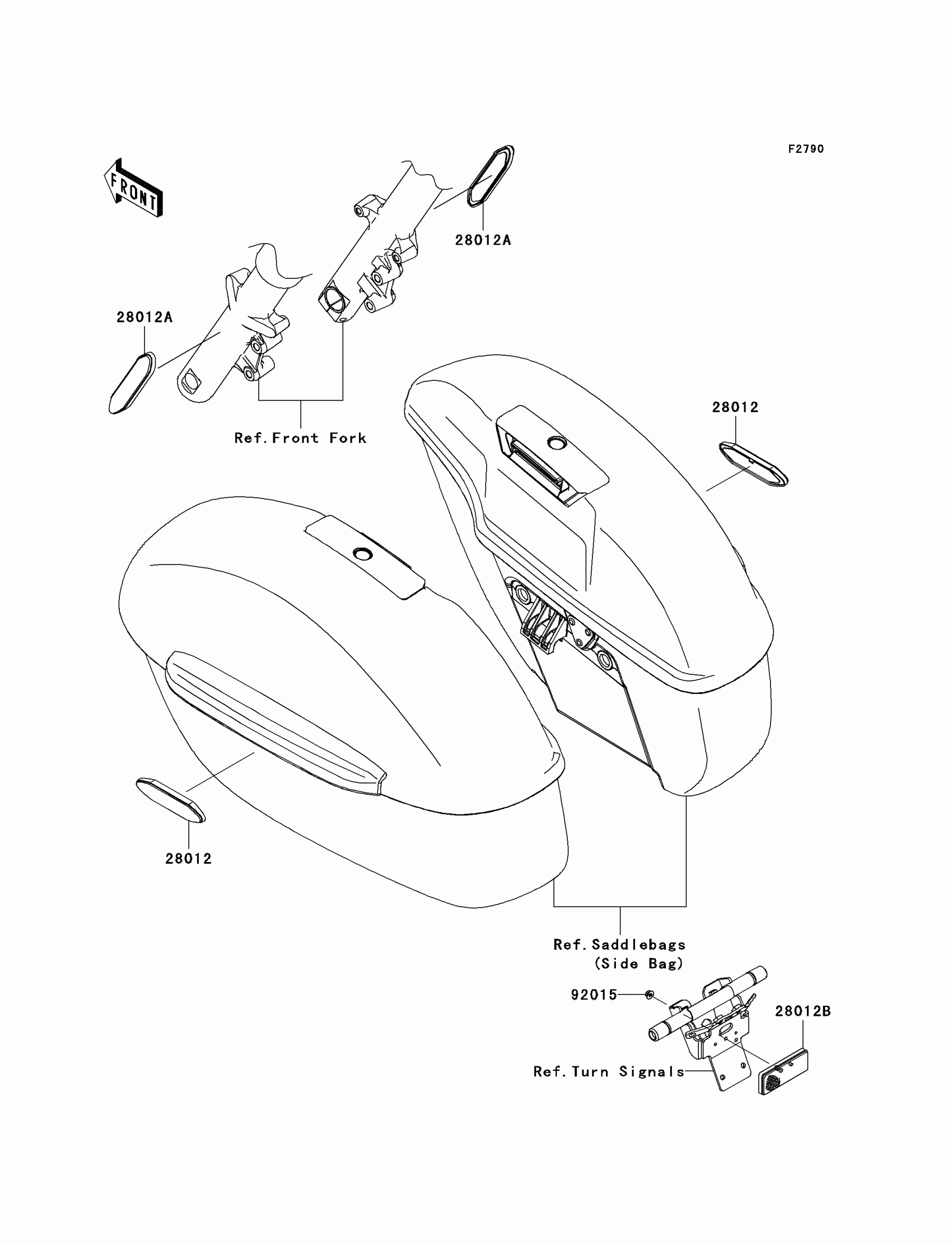 F2790

FRONT

28012A

28012A

Ref.Front Fork

28012

28012

Ref.Saddlebags
(Side Bag)

92015

28012B

Ref.Turn Signals