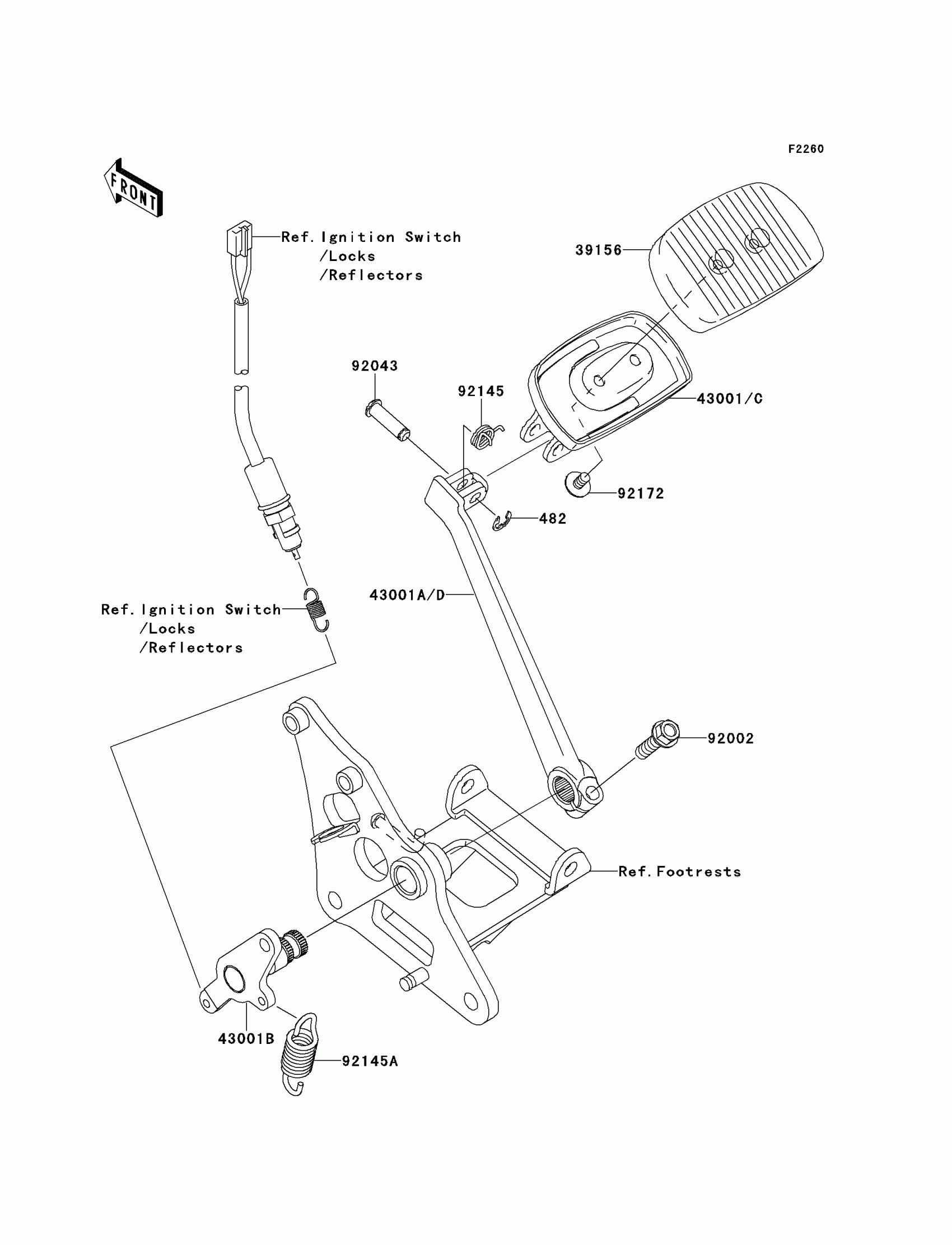 F2260

FRONT

Ref. Ignition Switch
/Locks
/Reflectors

39156

92043

92145

43001/C

92172

482

43001A/D

Ref. Ignition Switch
/Locks
/Reflectors

92002

Ref. Footrests

43001B

92145A