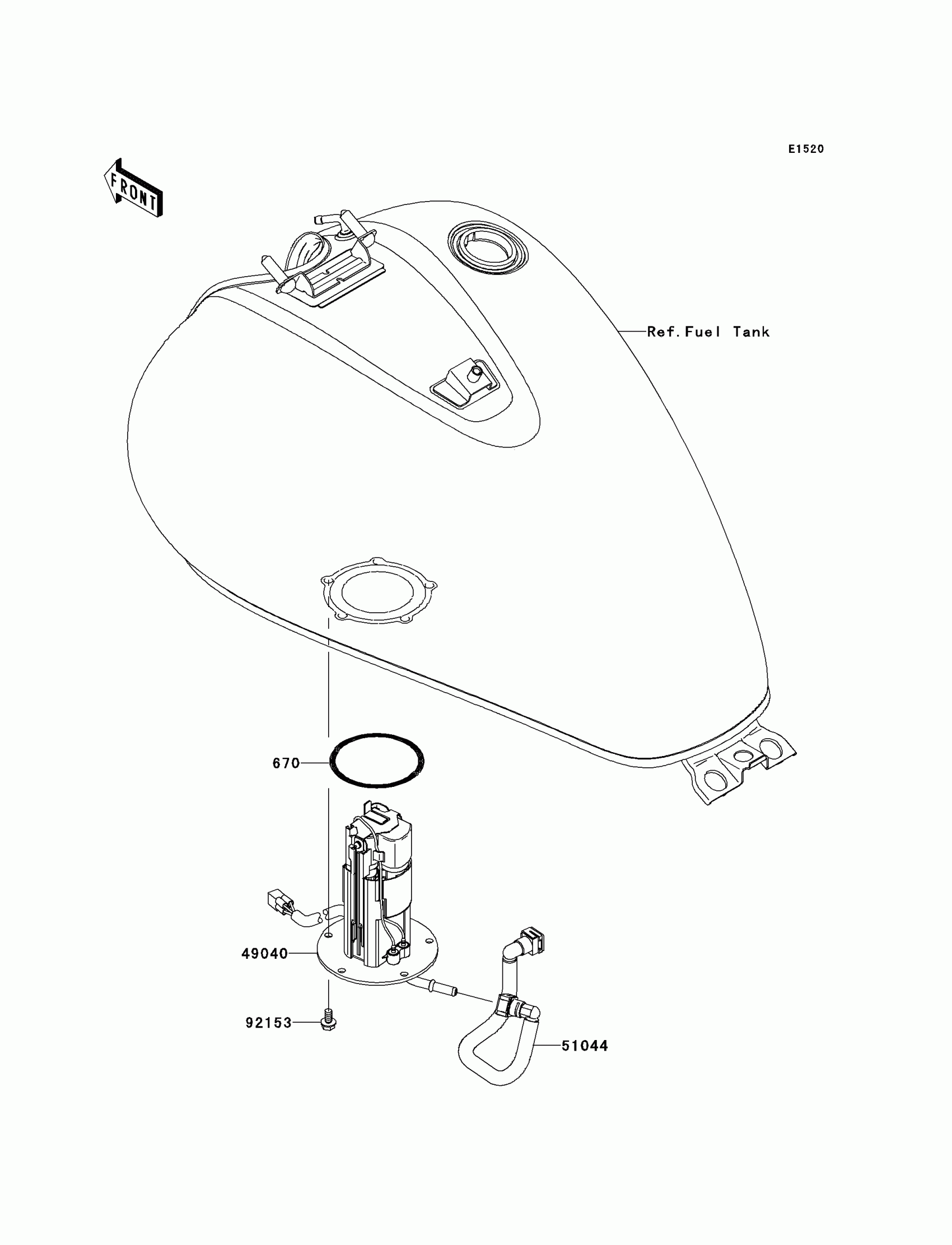 E1520

FRONT

Ref.Fuel Tank

670

49040

92153

51044