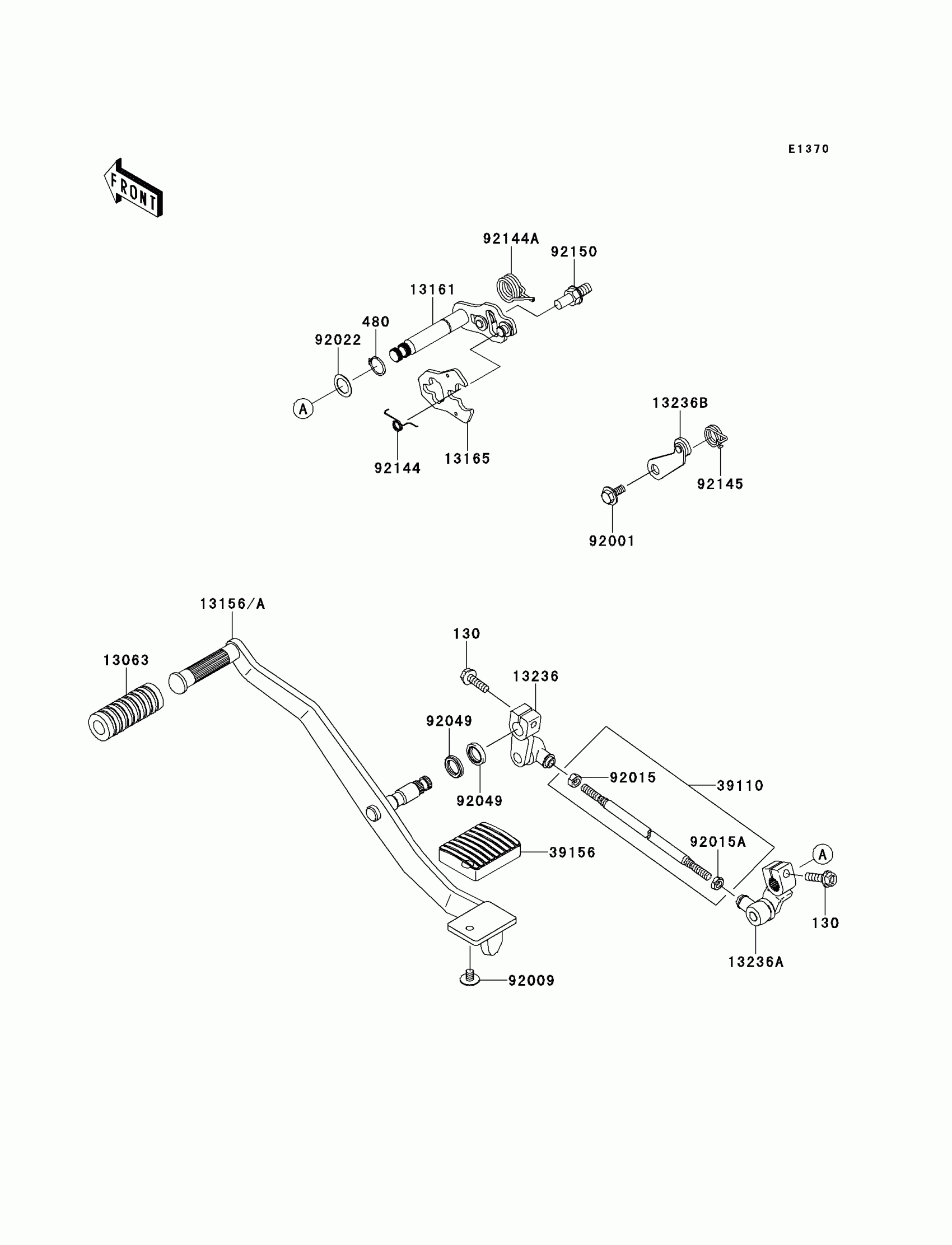 E1370

FRONT

92144A
92150
13161
480
92022
A
92144
13165
13236B
92145
92001

13156/A
13063
130
13236
92049
92049
92015
39110
39156
92015A
A
130
13236A
92009