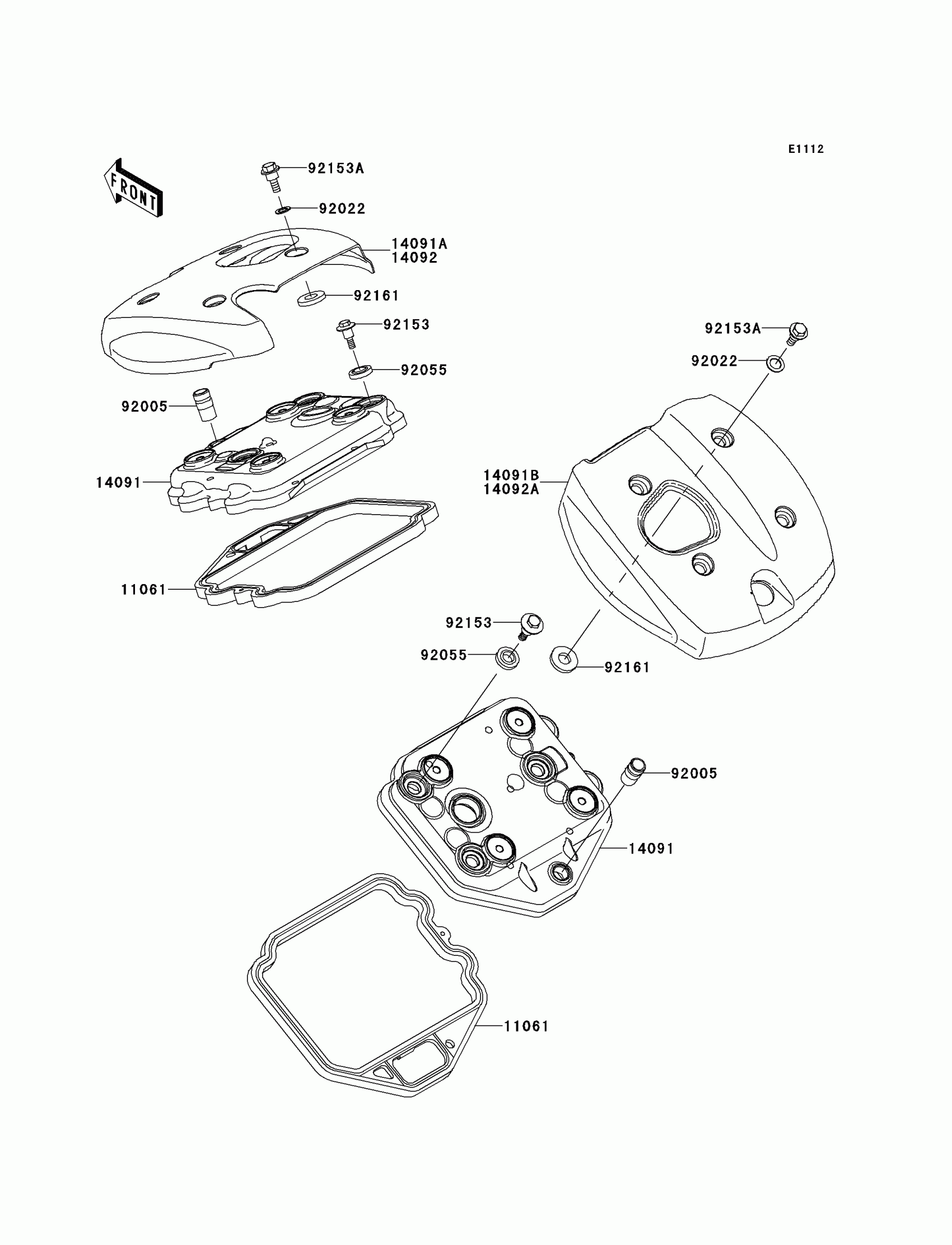 E1112

FRONT

92153A

92022

14091A
14092

92161

92153

92055

92005

14091

11061

92153A

92022

14091B
14092A

92153

92055

92161

92005

14091

11061