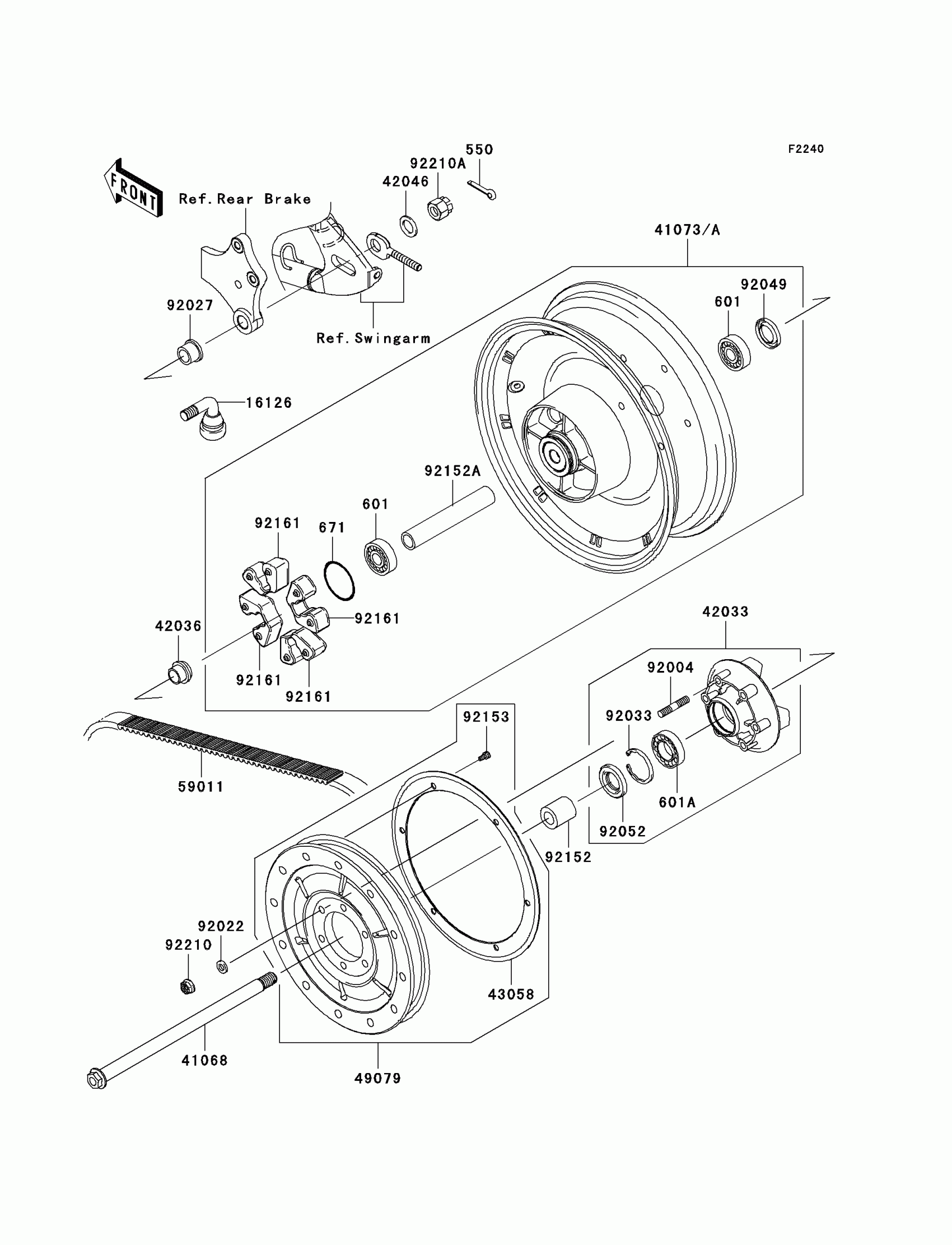 F2240

FRONT

Ref.Rear Brake

550

92210A

42046

41073/A

92049

601

92027

Ref.Swingarm

16126

92152A

601

92161

671

92161

42036

92161

92161

42033

92004

92033

92153

59011

601A

92052

92152

92022

92210

43058

41068

49079