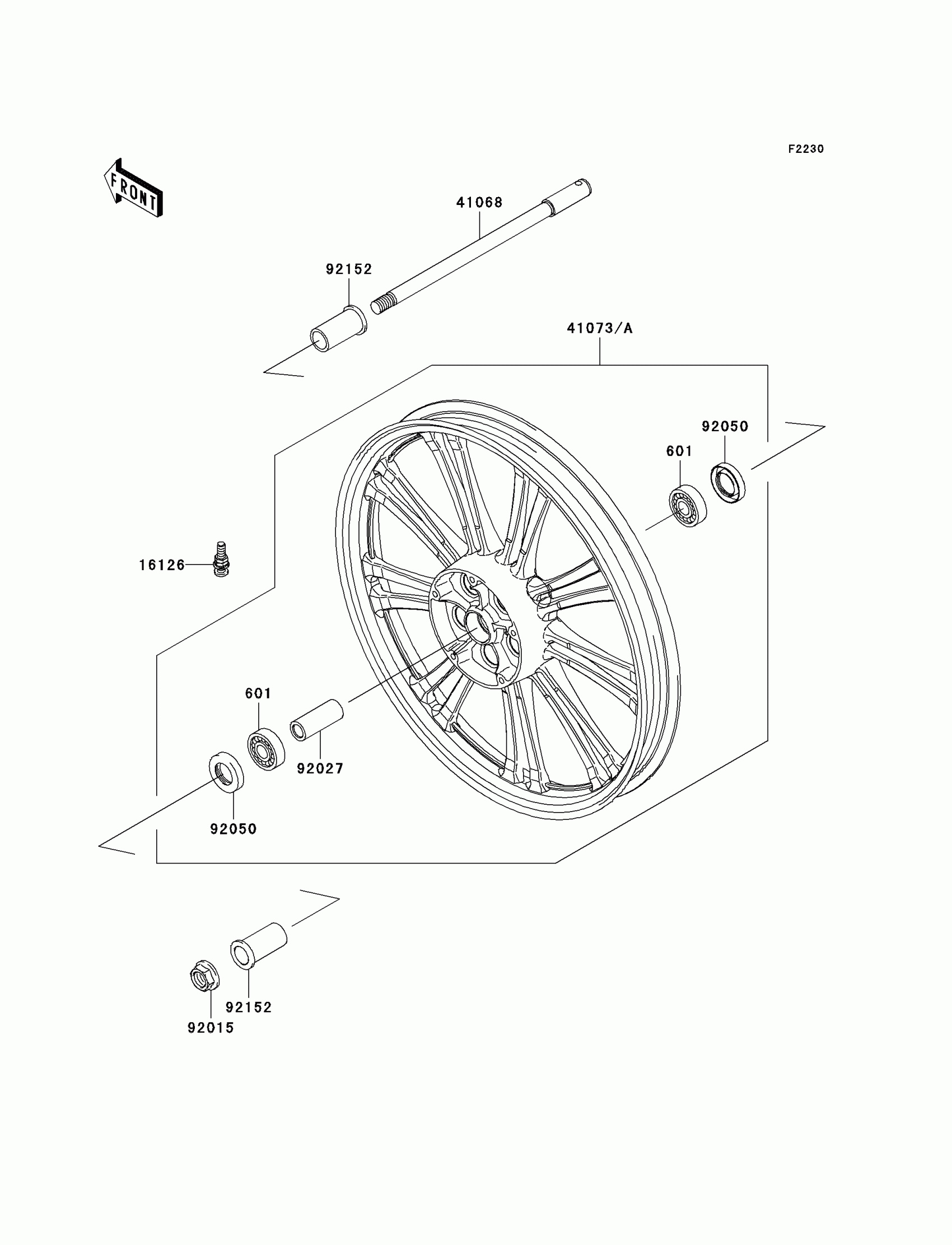 F2230

FRONT

41068

92152

41073/A

92050

601

16126

601

92027

92050

92152

92015